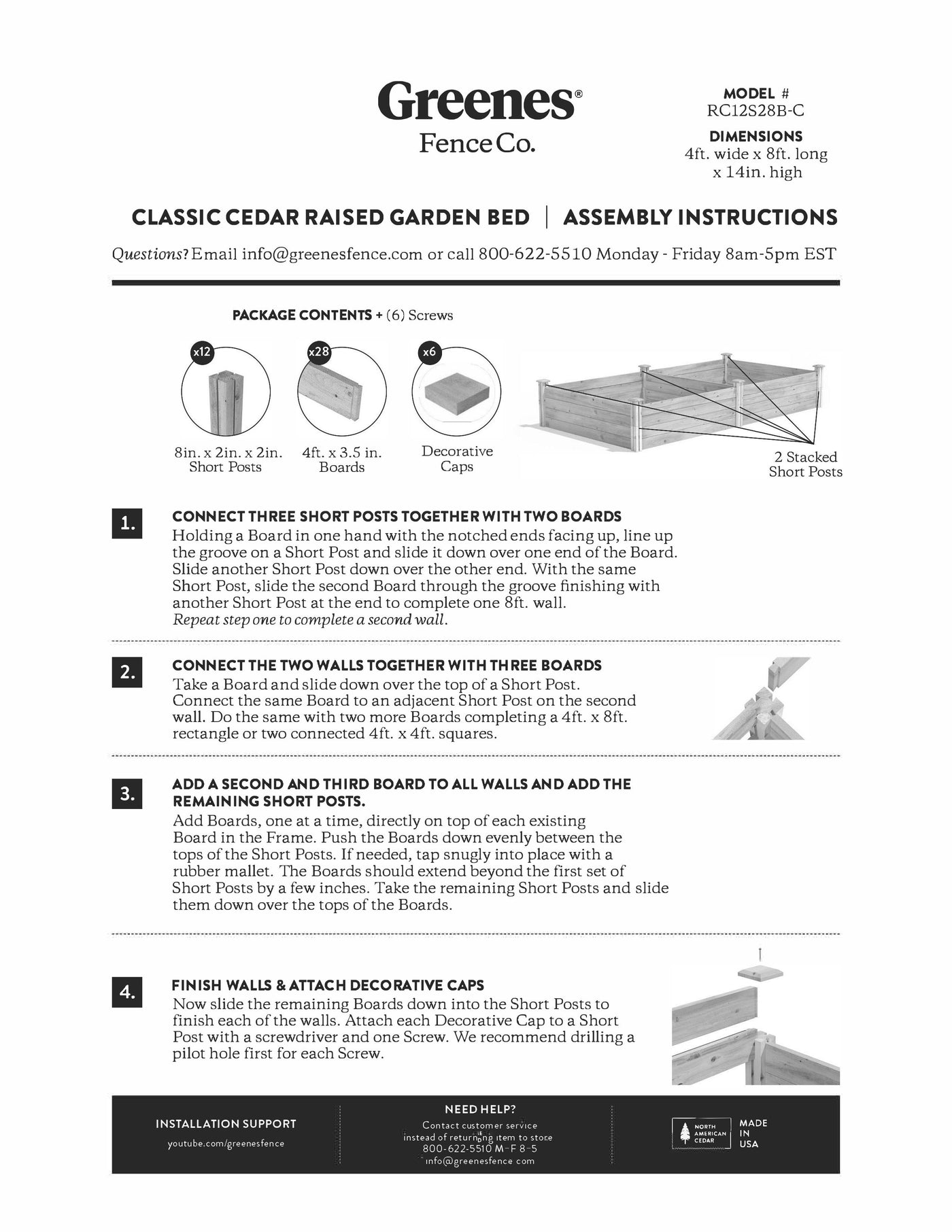 Greenes®
Fence Co.

MODEL #
RC12S28B-C

DIMENSIONS
4ft. wide x 8ft. long x 14in. high

CLASSIC CEDAR RAISED GARDEN BED | ASSEMBLY INSTRUCTIONS

Questions? Email info@greenesfence.com or call 800-622-5510 Monday - Friday 8am-5pm EST

PACKAGE CONTENTS + (6) Screws

x12
8in. x 2in. x 2in. Short Posts

x28
4ft. x 3.5 in. Boards

x6
Decorative Caps

2 Stacked Short Posts

1.
CONNECT THREE SHORT POSTS TOGETHER WITH TWO BOARDS
Holding a Board in one hand with the notched ends facing up, line up the groove on a Short Post and slide it down over one end of the Board. Slide another Short Post down over the other end. With the same Short Post, slide the second Board through the groove finishing with another Short Post at the end to complete one 8ft. wall.
Repeat step one to complete a second wall.

2.
CONNECT THE TWO WALLS TOGETHER WITH THREE BOARDS
Take a Board and slide down over the top of a Short Post. Connect the same Board to an adjacent Short Post on the second wall. Do the same with two more Boards completing a 4ft. x 8ft. rectangle or two connected 4ft. x 4ft. squares.

3.
ADD A SECOND AND THIRD BOARD TO ALL WALLS AND ADD THE REMAINING SHORT POSTS.
Add Boards, one at a time, directly on top of each existing Board in the Frame. Push the Boards down evenly between the tops of the Short Posts. If needed, tap snugly into place with a rubber mallet. The Boards should extend beyond the first set of Short Posts by a few inches. Take the remaining Short Posts and slide them down over the tops of the Boards.

4.
FINISH WALLS & ATTACH DECORATIVE CAPS
Now slide the remaining Boards down into the Short Posts to finish each of the walls. Attach each Decorative Cap to a Short Post with a screwdriver and one Screw. We recommend drilling a pilot hole first for each Screw.

INSTALLATION SUPPORT
youtube.com/greenesfence

NEED HELP?
Contact customer service instead of returning item to store
800-622-5510 M-F 8-5
info@greenesfence.com

NORTH AMERICAN CEDAR
MADE IN USA