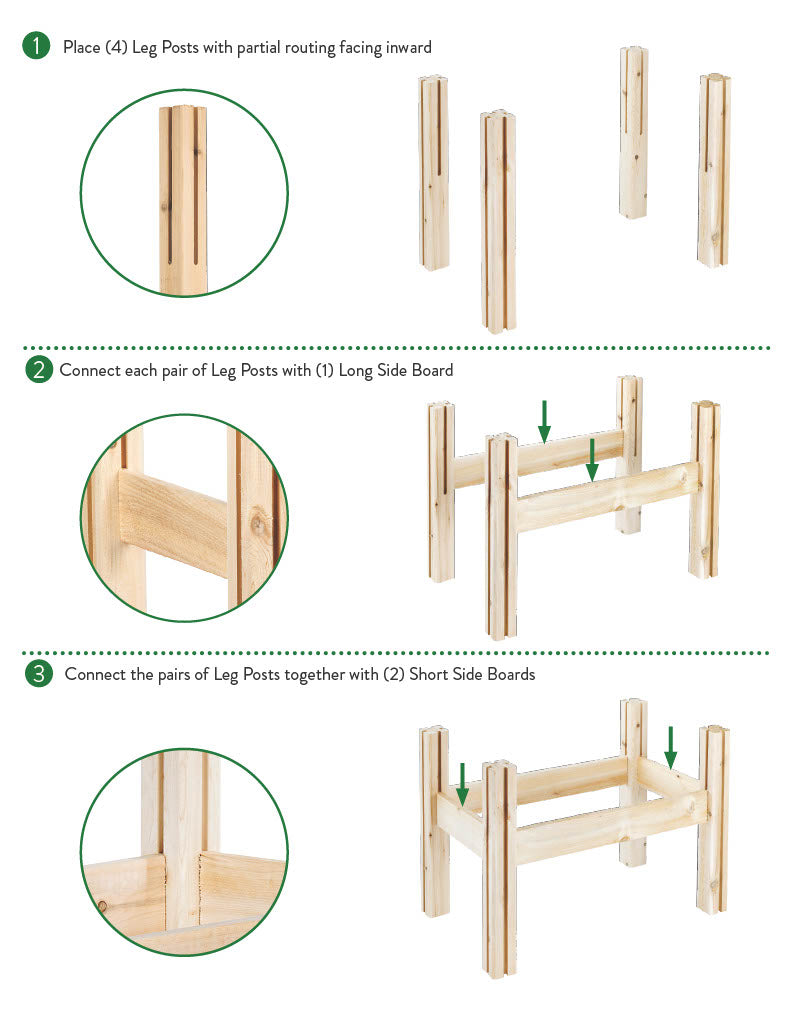 1 Place (4) Leg Posts with partial routing facing inward

2 Connect each pair of Leg Posts with (1) Long Side Board

3 Connect the pairs of Leg Posts together with (2) Short Side Boards