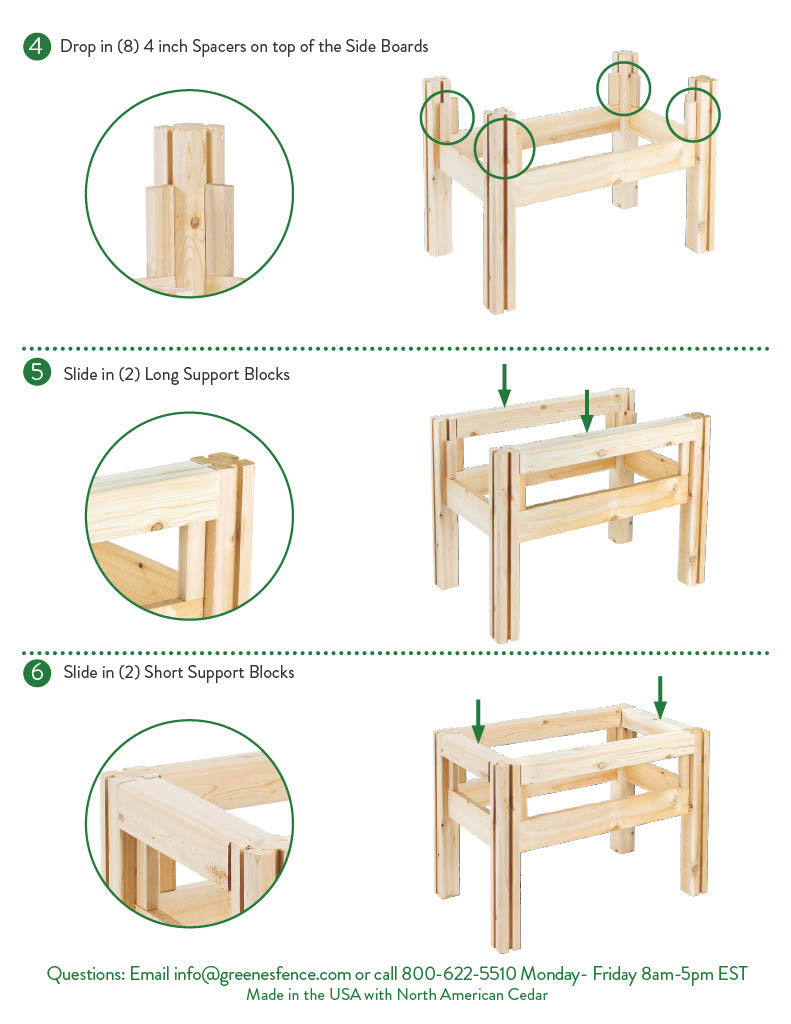 4 Drop in (8) 4 inch Spacers on top of the Side Boards

5 Slide in (2) Long Support Blocks

6 Slide in (2) Short Support Blocks

Questions: Email info@greenesfence.com or call 800-622-5510 Monday- Friday 8am-5pm EST
Made in the USA with North American Cedar