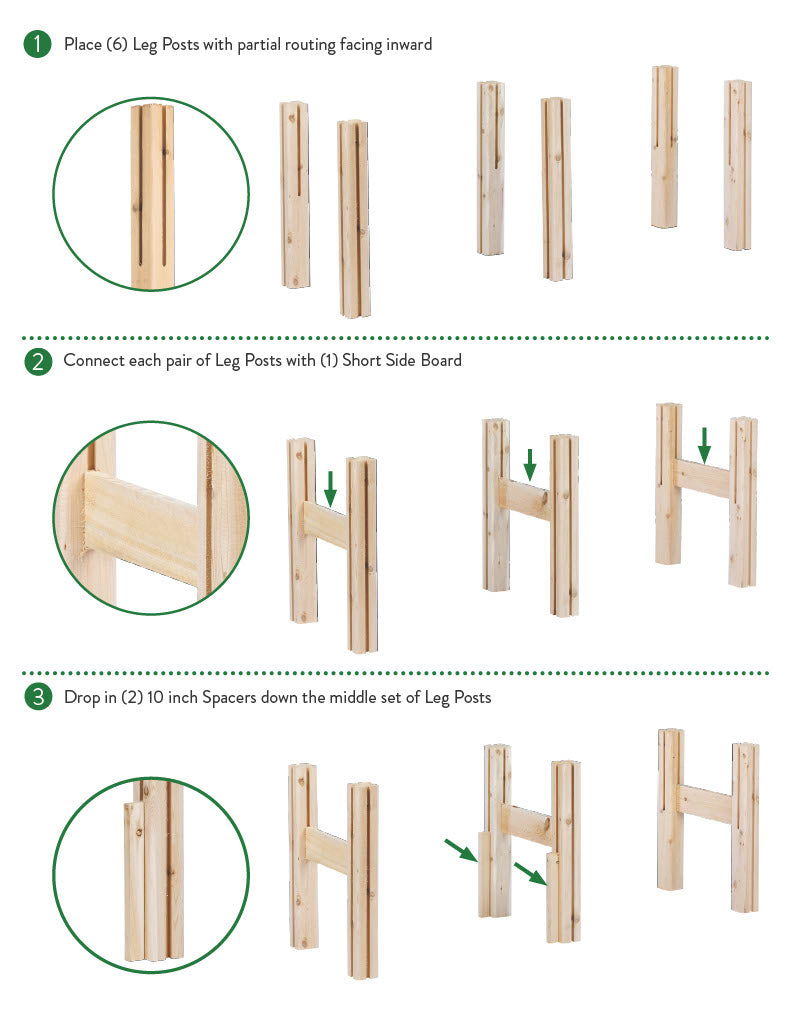 1 Place (6) Leg Posts with partial routing facing inward

2 Connect each pair of Leg Posts with (1) Short Side Board

3 Drop in (2) 10 inch Spacers down the middle set of Leg Posts