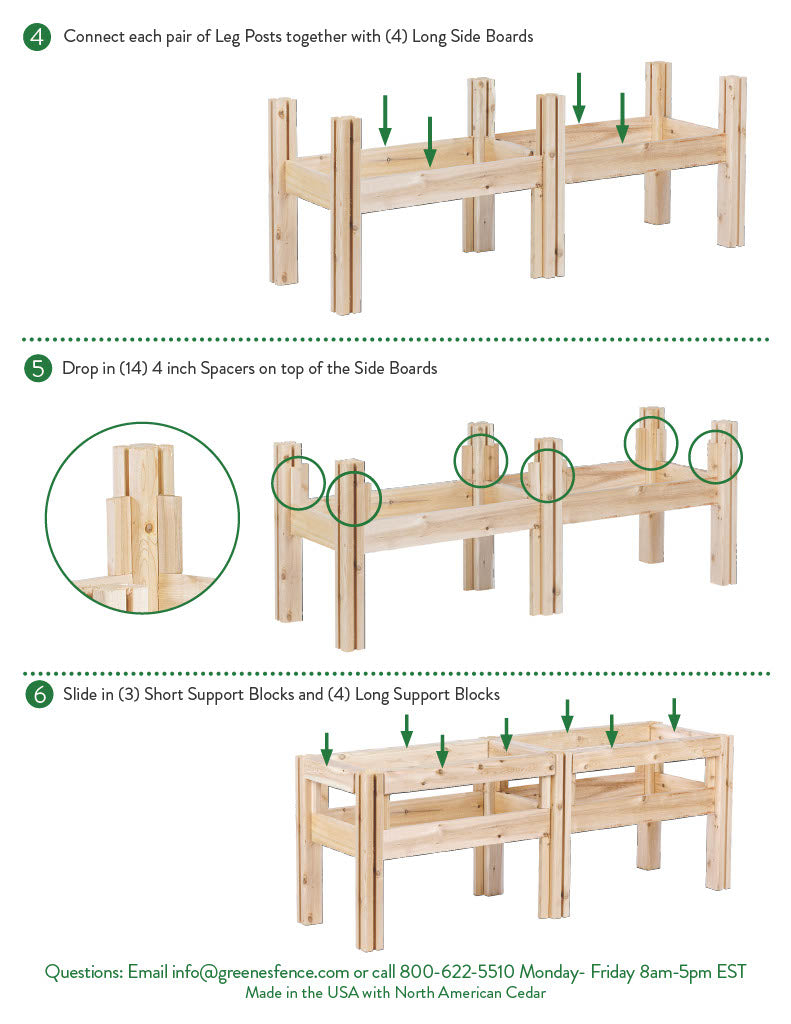 4 Connect each pair of Leg Posts together with (4) Long Side Boards

5 Drop in (14) 4 inch Spacers on top of the Side Boards

6 Slide in (3) Short Support Blocks and (4) Long Support Blocks

Questions: Email info@greenesfence.com or call 800-622-5510 Monday- Friday 8am-5pm EST
Made in the USA with North American Cedar