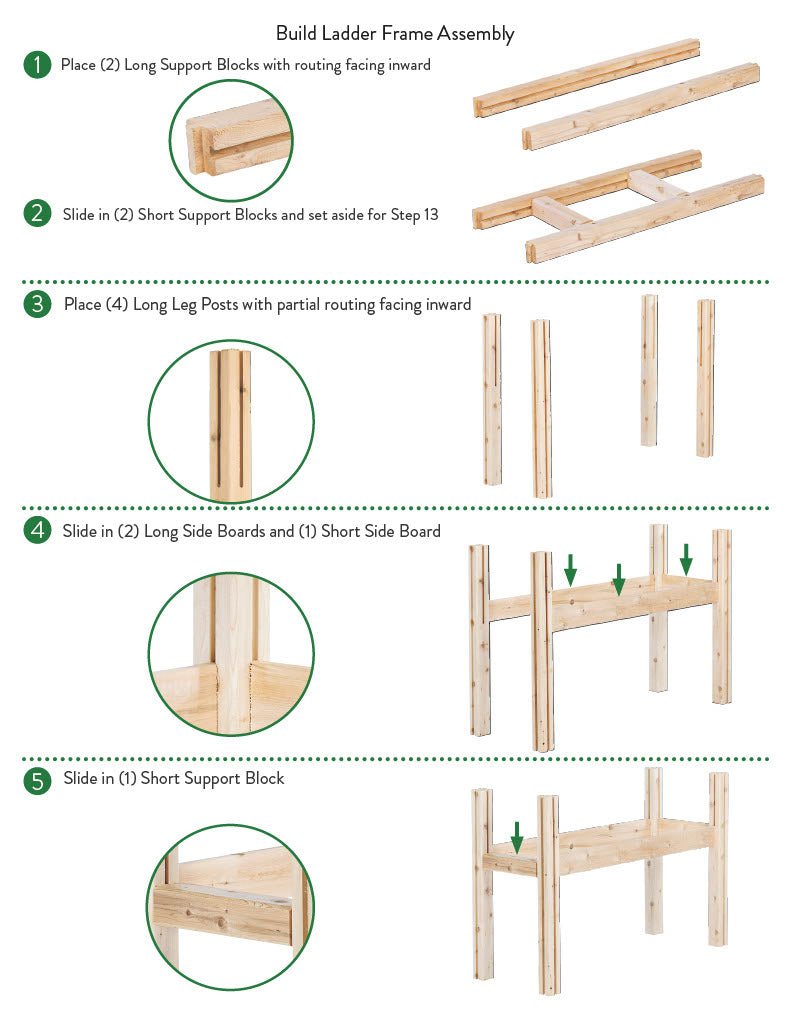 Build Ladder Frame Assembly

1 Place (2) Long Support Blocks with routing facing inward

2 Slide in (2) Short Support Blocks and set aside for Step 13

3 Place (4) Long Leg Posts with partial routing facing inward

4 Slide in (2) Long Side Boards and (1) Short Side Board

5 Slide in (1) Short Support Block