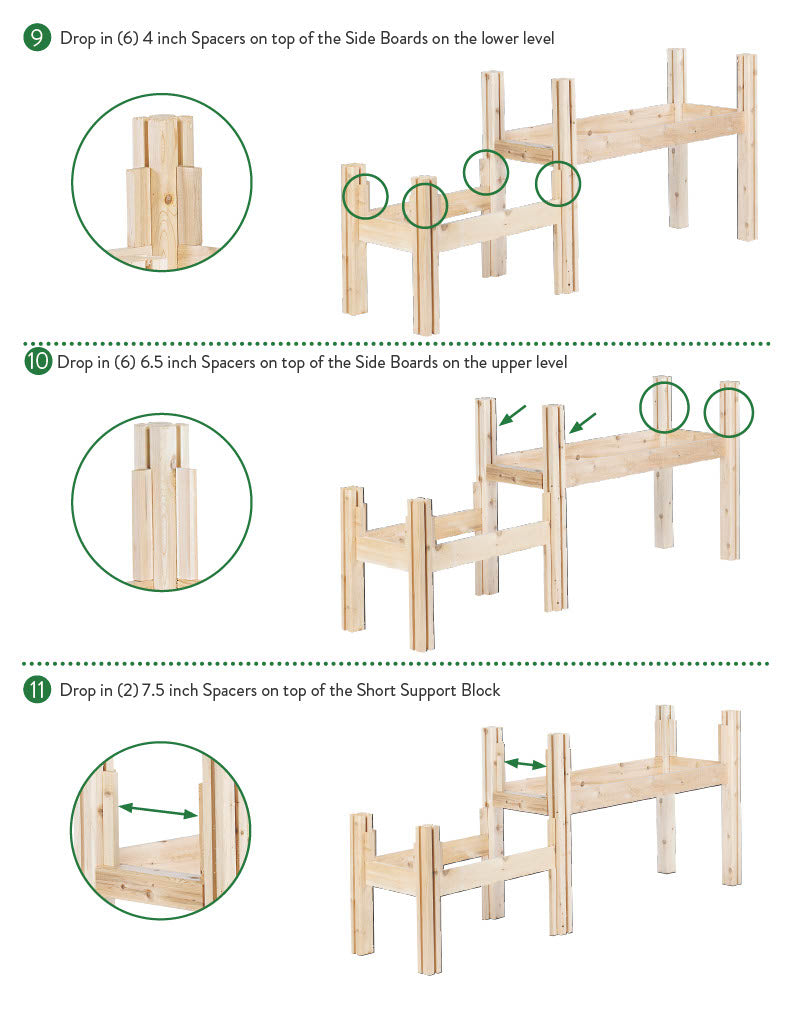 9 Drop in (6) 4 inch Spacers on top of the Side Boards on the lower level

10 Drop in (6) 6.5 inch Spacers on top of the Side Boards on the upper level

11 Drop in (2) 7.5 inch Spacers on top of the Short Support Block