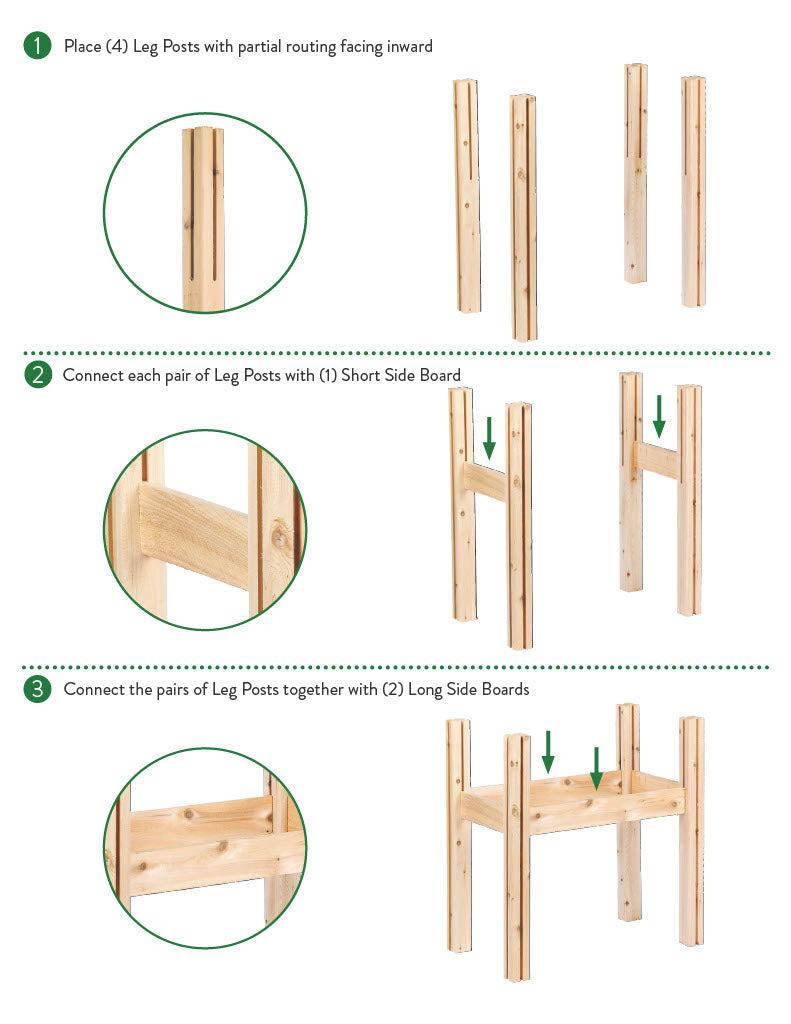 1 Place (4) Leg Posts with partial routing facing inward

2 Connect each pair of Leg Posts with (1) Short Side Board

3 Connect the pairs of Leg Posts together with (2) Long Side Boards