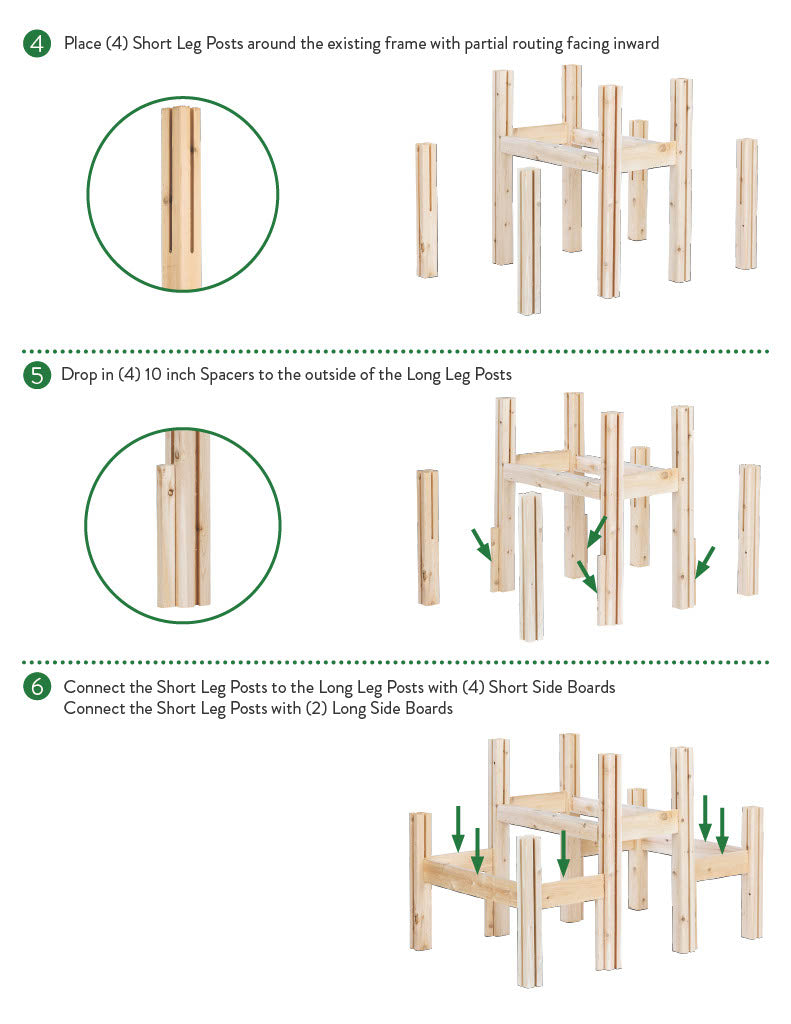 4 Place (4) Short Leg Posts around the existing frame with partial routing facing inward

5 Drop in (4) 10 inch Spacers to the outside of the Long Leg Posts

6 Connect the Short Leg Posts to the Long Leg Posts with (4) Short Side Boards
Connect the Short Leg Posts with (2) Long Side Boards