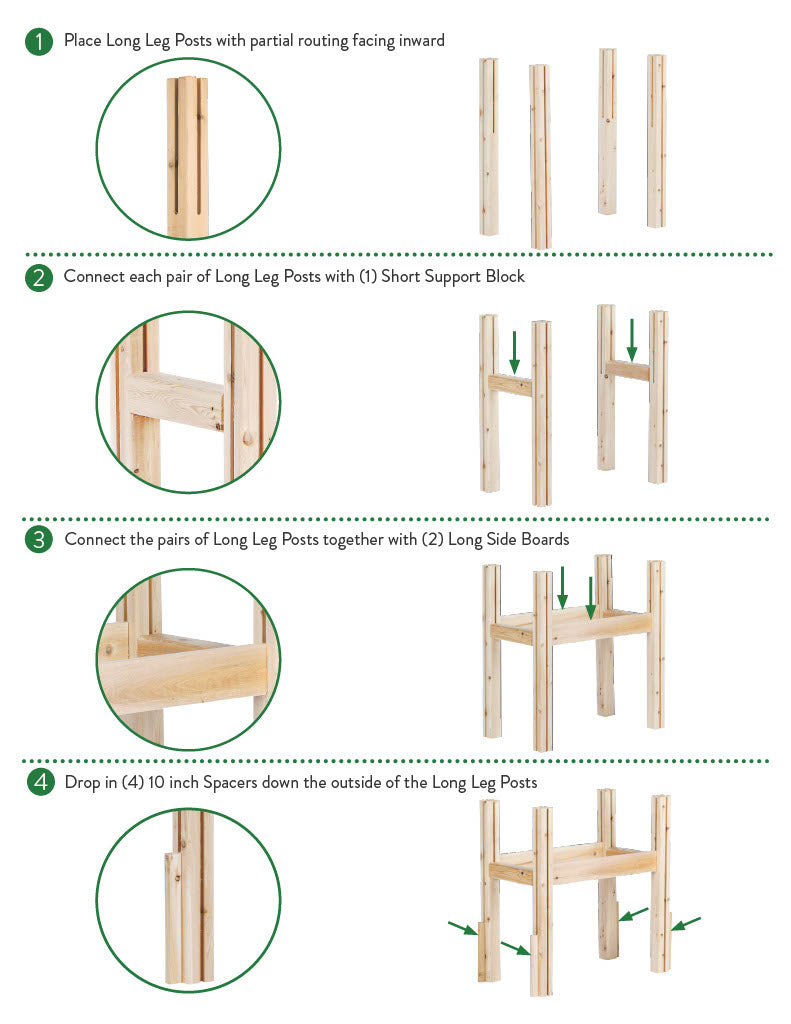 1 Place Long Leg Posts with partial routing facing inward

2 Connect each pair of Long Leg Posts with (1) Short Support Block

3 Connect the pairs of Long Leg Posts together with (2) Long Side Boards

4 Drop in (4) 10 inch Spacers down the outside of the Long Leg Posts