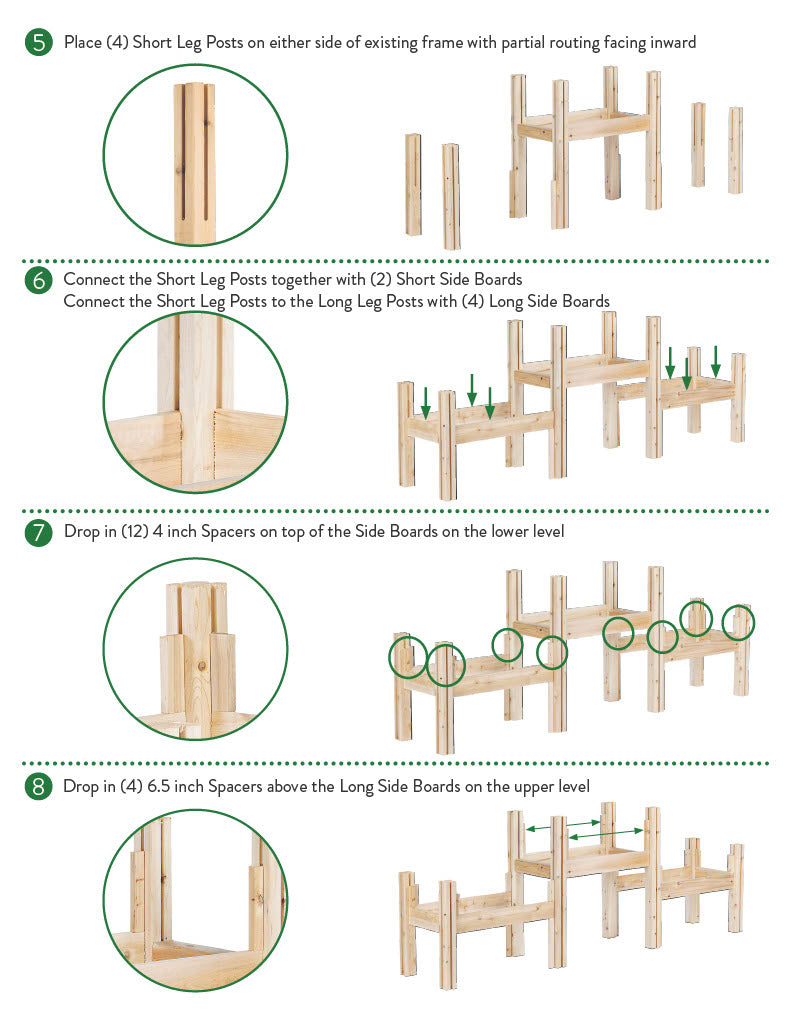 5 Place (4) Short Leg Posts on either side of existing frame with partial routing facing inward

6 Connect the Short Leg Posts together with (2) Short Side Boards
Connect the Short Leg Posts to the Long Leg Posts with (4) Long Side Boards

7 Drop in (12) 4 inch Spacers on top of the Side Boards on the lower level

8 Drop in (4) 6.5 inch Spacers above the Long Side Boards on the upper level