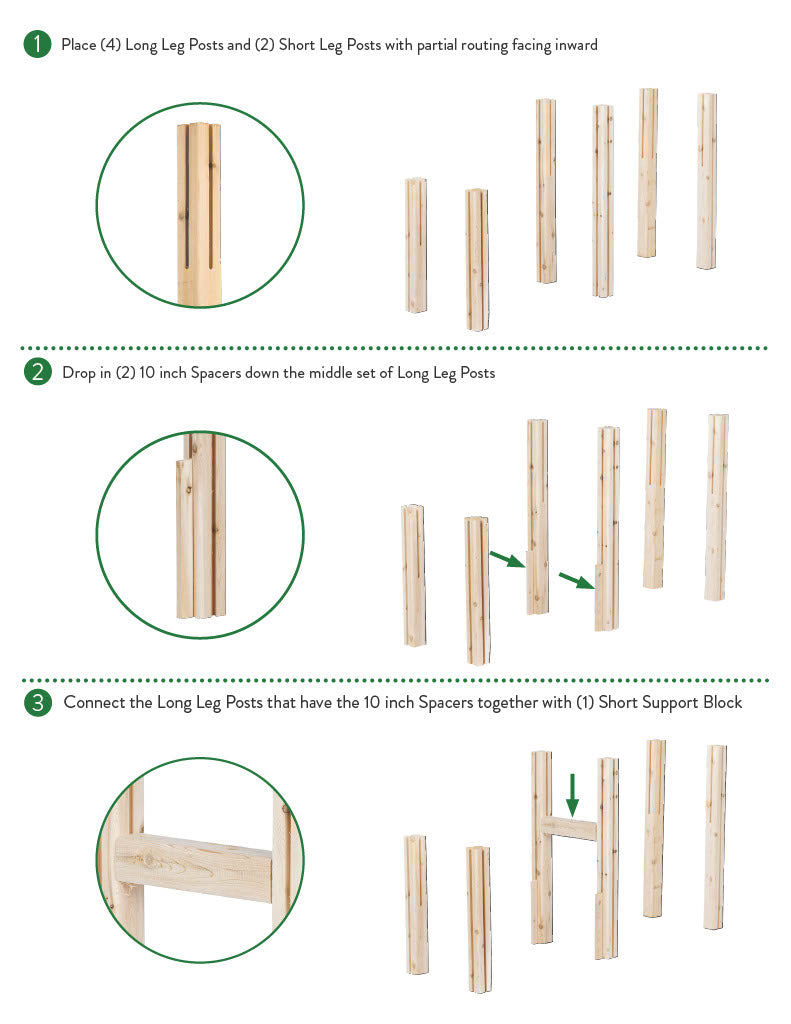 1 Place (4) Long Leg Posts and (2) Short Leg Posts with partial routing facing inward

2 Drop in (2) 10 inch Spacers down the middle set of Long Leg Posts

3 Connect the Long Leg Posts that have the 10 inch Spacers together with (1) Short Support Block