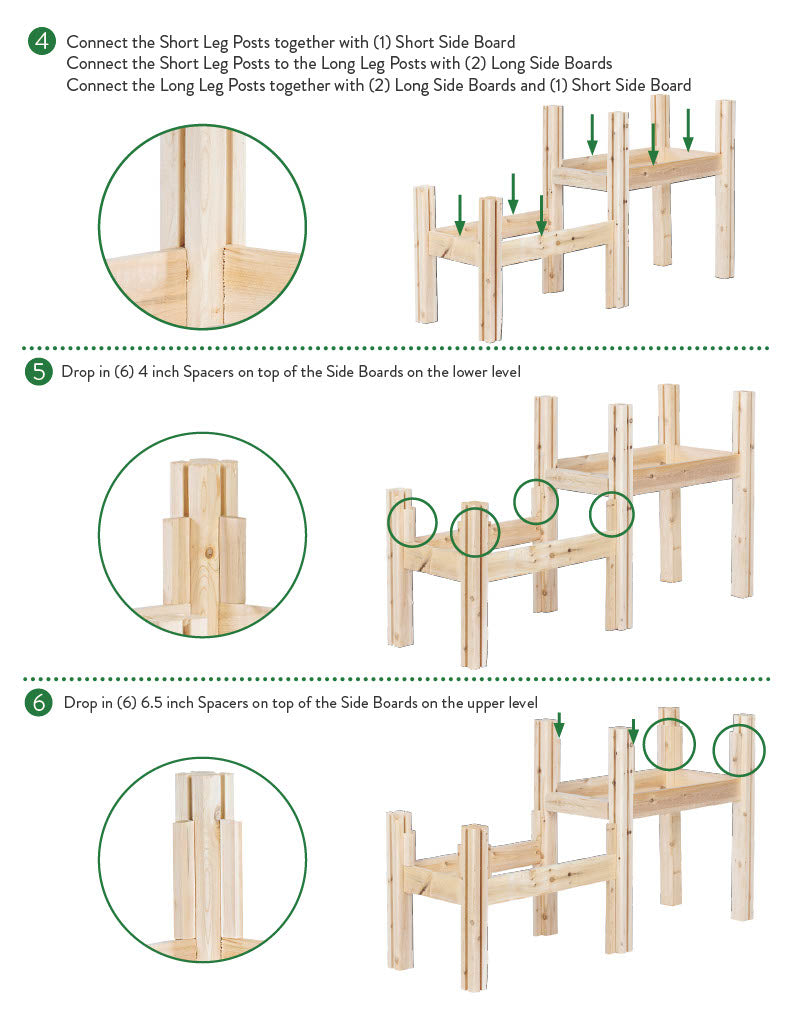 4 Connect the Short Leg Posts together with (1) Short Side Board
Connect the Short Leg Posts to the Long Leg Posts with (2) Long Side Boards
Connect the Long Leg Posts together with (2) Long Side Boards and (1) Short Side Board

5 Drop in (6) 4 inch Spacers on top of the Side Boards on the lower level

6 Drop in (6) 6.5 inch Spacers on top of the Side Boards on the upper level