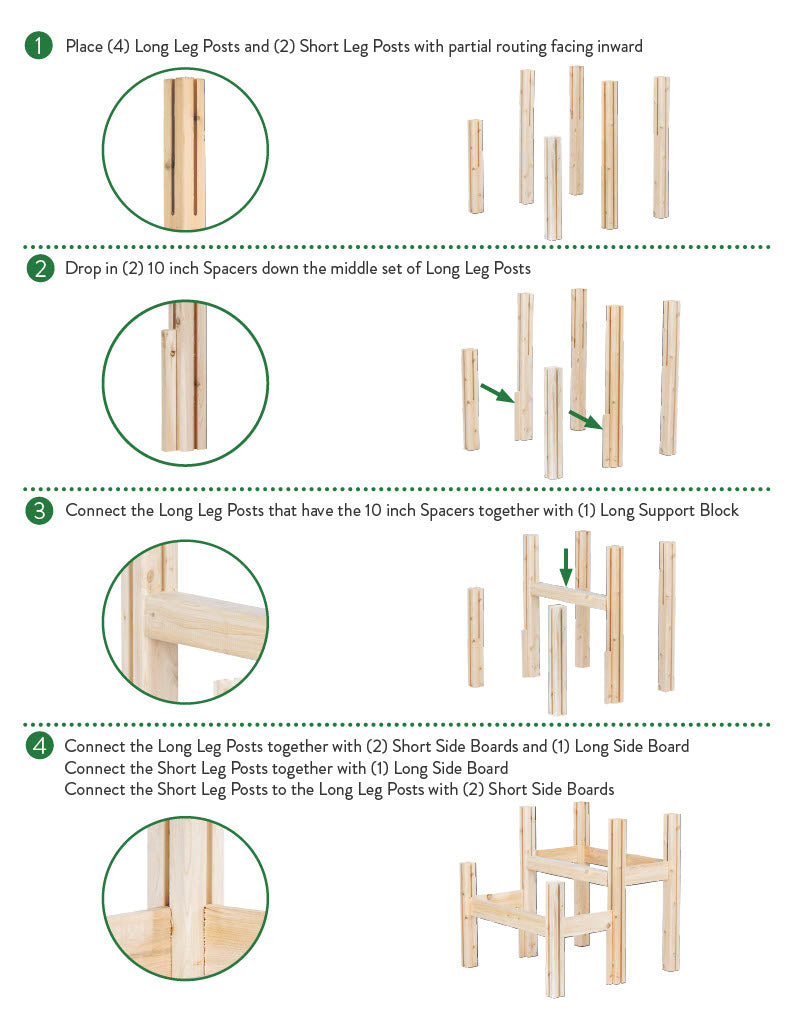 1 Place (4) Long Leg Posts and (2) Short Leg Posts with partial routing facing inward

2 Drop in (2) 10 inch Spacers down the middle set of Long Leg Posts

3 Connect the Long Leg Posts that have the 10 inch Spacers together with (1) Long Support Block

4 Connect the Long Leg Posts together with (2) Short Side Boards and (1) Long Side Board
Connect the Short Leg Posts together with (1) Long Side Board
Connect the Short Leg Posts to the Long Leg Posts with (2) Short Side Boards