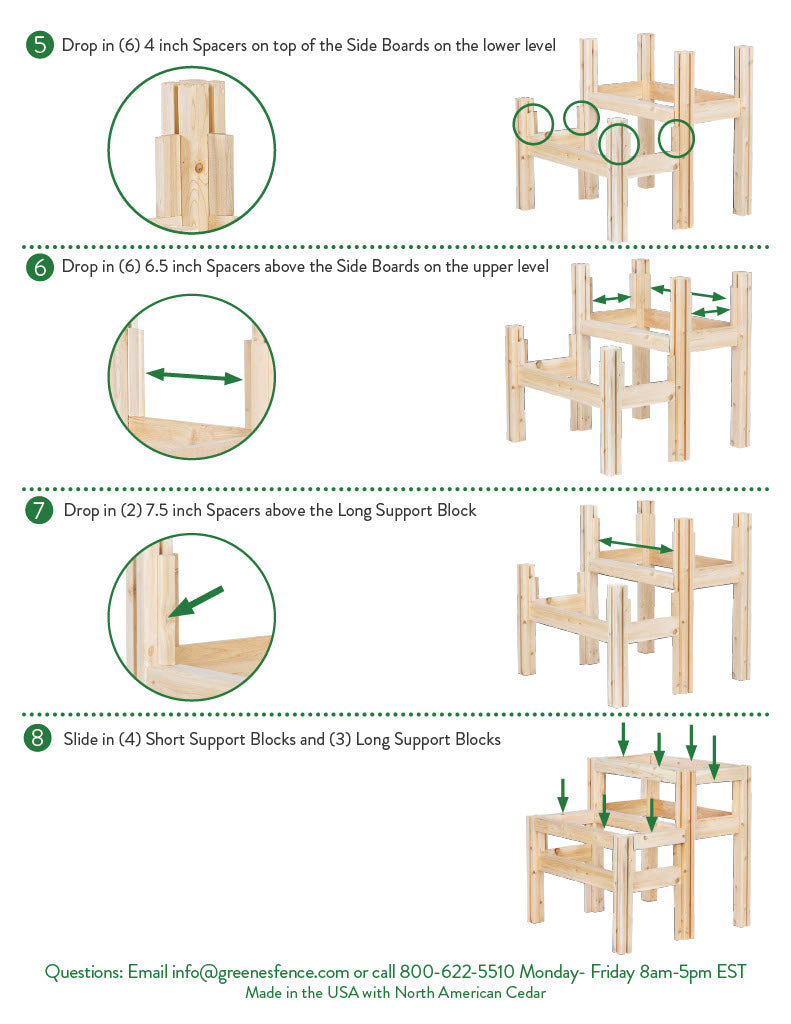 5 Drop in (6) 4 inch Spacers on top of the Side Boards on the lower level

6 Drop in (6) 6.5 inch Spacers above the Side Boards on the upper level

7 Drop in (2) 7.5 inch Spacers above the Long Support Block

8 Slide in (4) Short Support Blocks and (3) Long Support Blocks

Questions: Email info@greenesfence.com or call 800-622-5510 Monday- Friday 8am-5pm EST
Made in the USA with North American Cedar