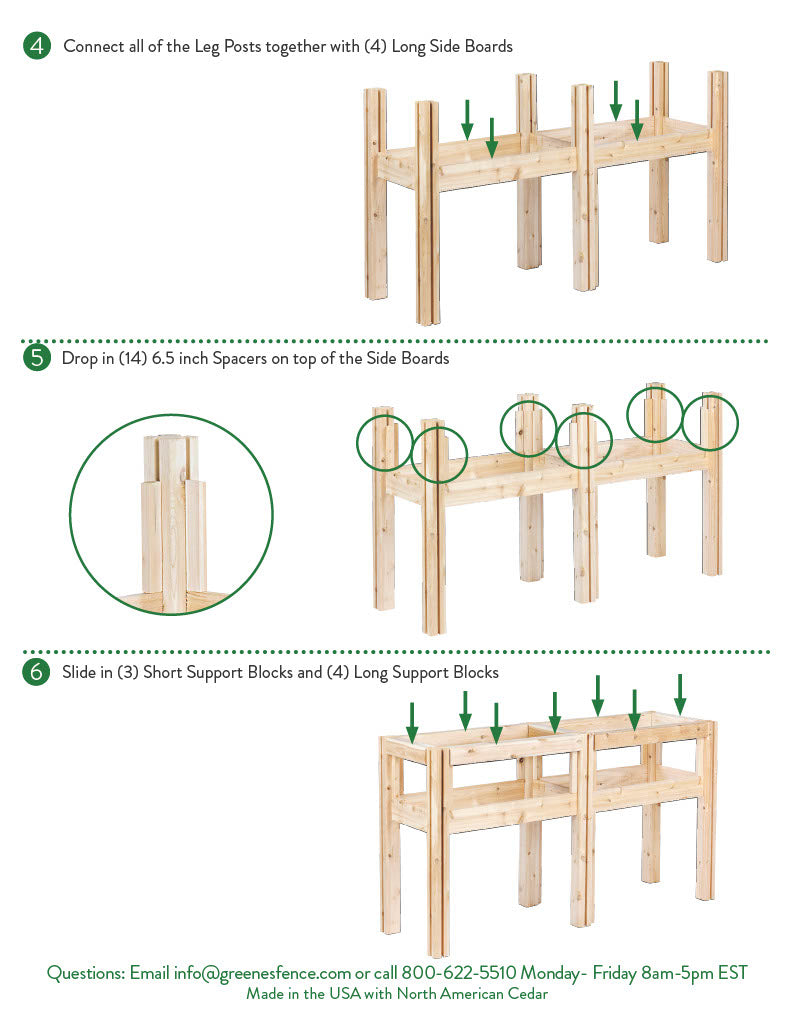 4 Connect all of the Leg Posts together with (4) Long Side Boards

5 Drop in (14) 6.5 inch Spacers on top of the Side Boards

6 Slide in (3) Short Support Blocks and (4) Long Support Blocks

Questions: Email info@greenesfence.com or call 800-622-5510 Monday- Friday 8am-5pm EST
Made in the USA with North American Cedar