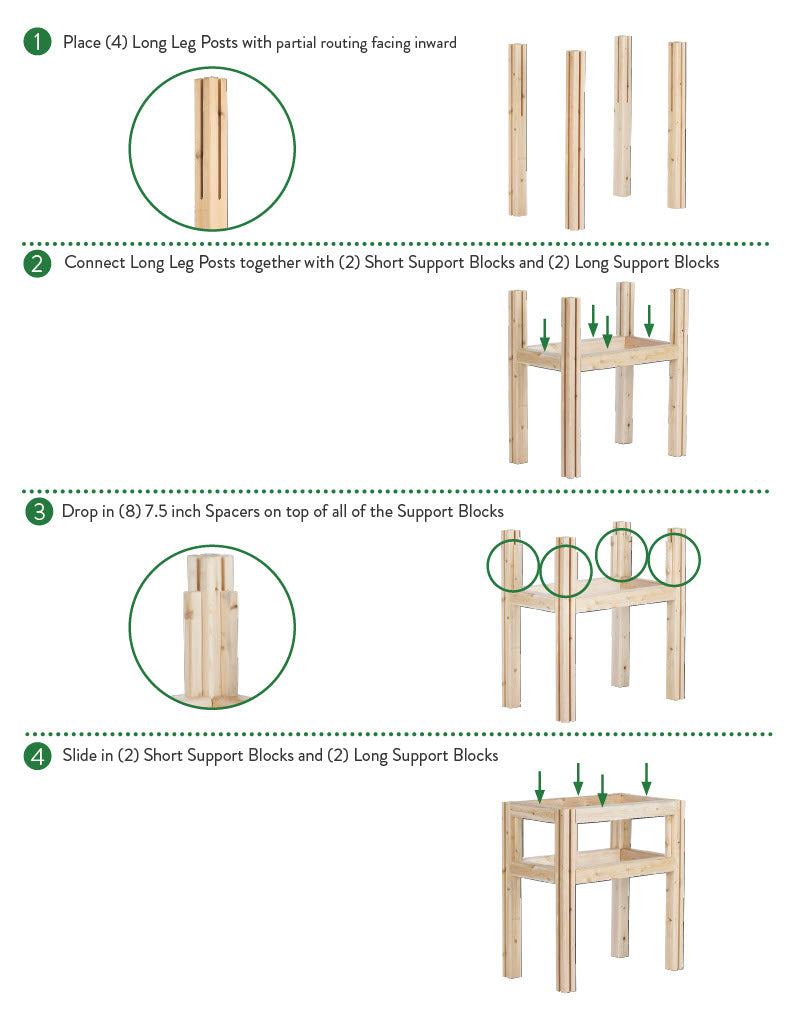 1 Place (4) Long Leg Posts with partial routing facing inward

2 Connect Long Leg Posts together with (2) Short Support Blocks and (2) Long Support Blocks

3 Drop in (8) 7.5 inch Spacers on top of all of the Support Blocks

4 Slide in (2) Short Support Blocks and (2) Long Support Blocks