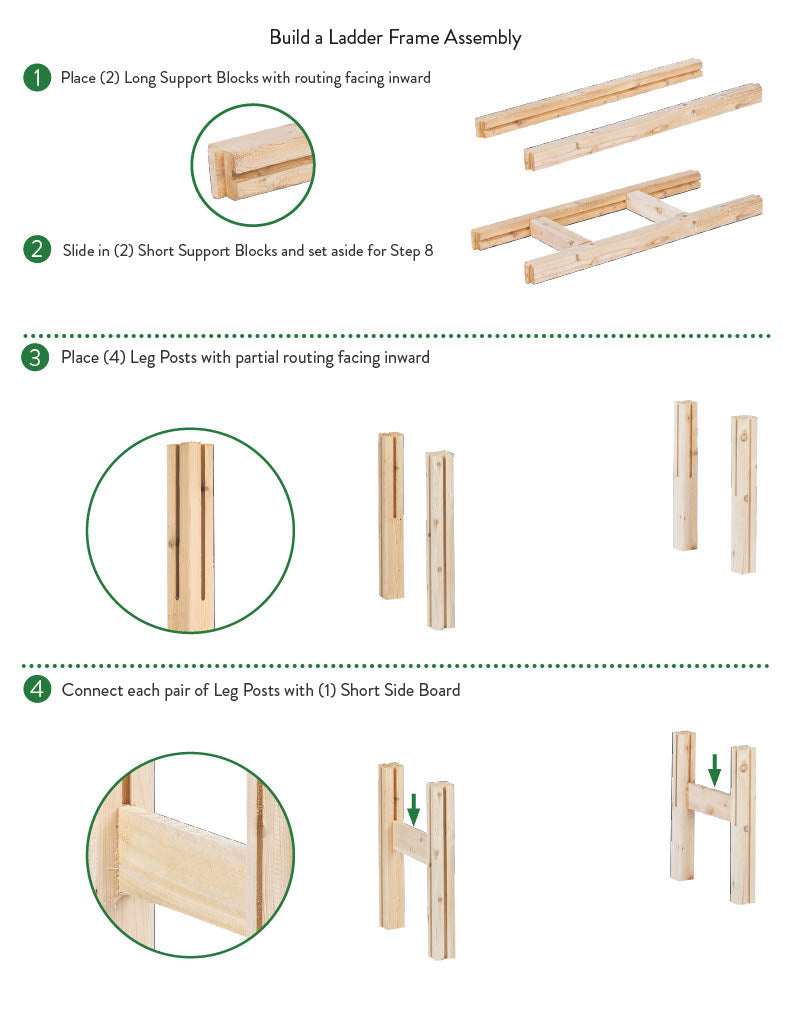 Build a Ladder Frame Assembly

1 Place (2) Long Support Blocks with routing facing inward

2 Slide in (2) Short Support Blocks and set aside for Step 8

3 Place (4) Leg Posts with partial routing facing inward

4 Connect each pair of Leg Posts with (1) Short Side Board