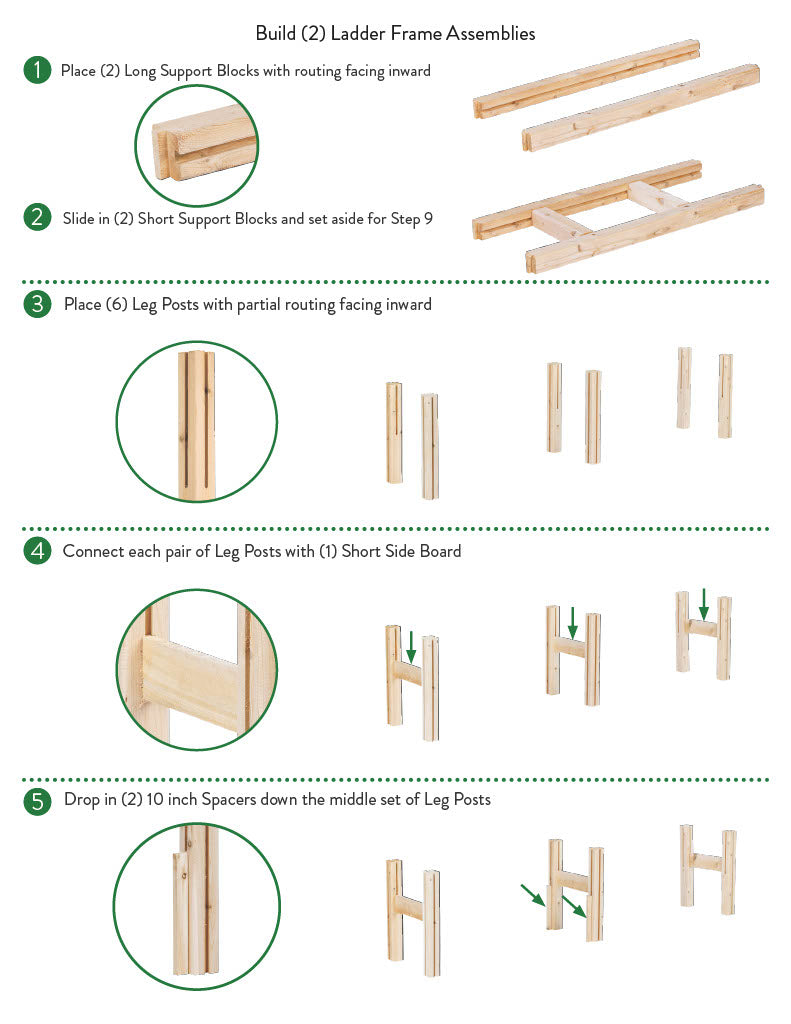 Build (2) Ladder Frame Assemblies

1 Place (2) Long Support Blocks with routing facing inward

2 Slide in (2) Short Support Blocks and set aside for Step 9

3 Place (6) Leg Posts with partial routing facing inward

4 Connect each pair of Leg Posts with (1) Short Side Board

5 Drop in (2) 10 inch Spacers down the middle set of Leg Posts