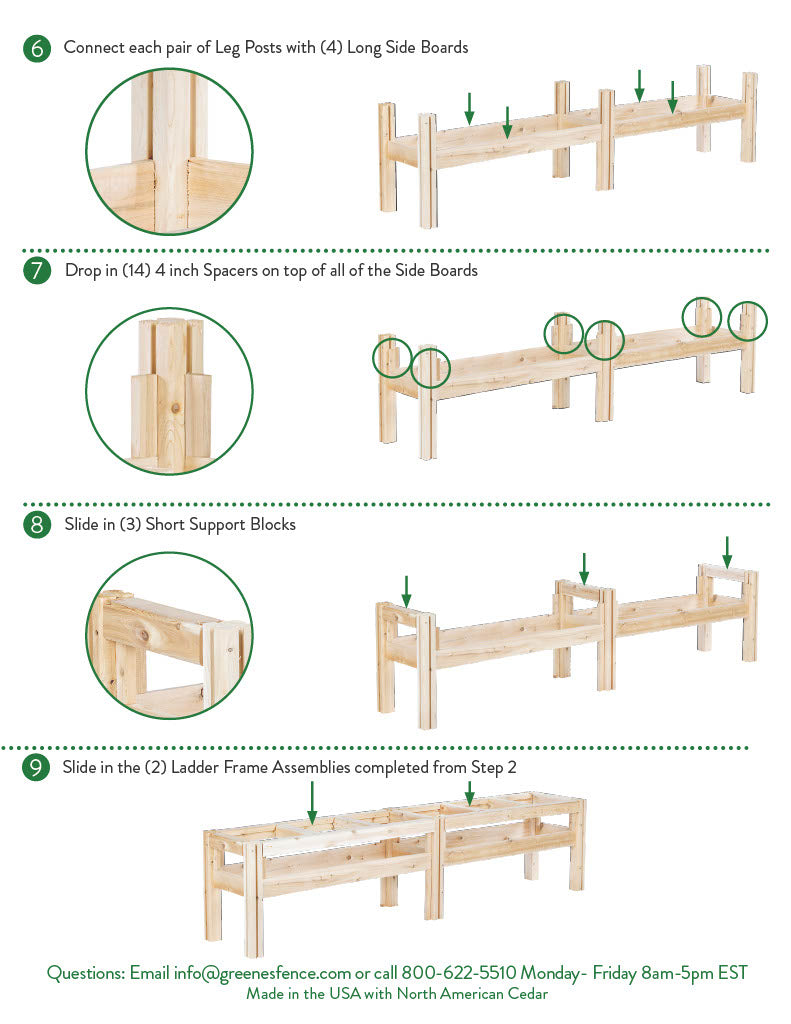 6 Connect each pair of Leg Posts with (4) Long Side Boards

7 Drop in (14) 4 inch Spacers on top of all of the Side Boards

8 Slide in (3) Short Support Blocks

9 Slide in the (2) Ladder Frame Assemblies completed from Step 2

Questions: Email info@greenesfence.com or call 800-622-5510 Monday- Friday 8am-5pm EST
Made in the USA with North American Cedar