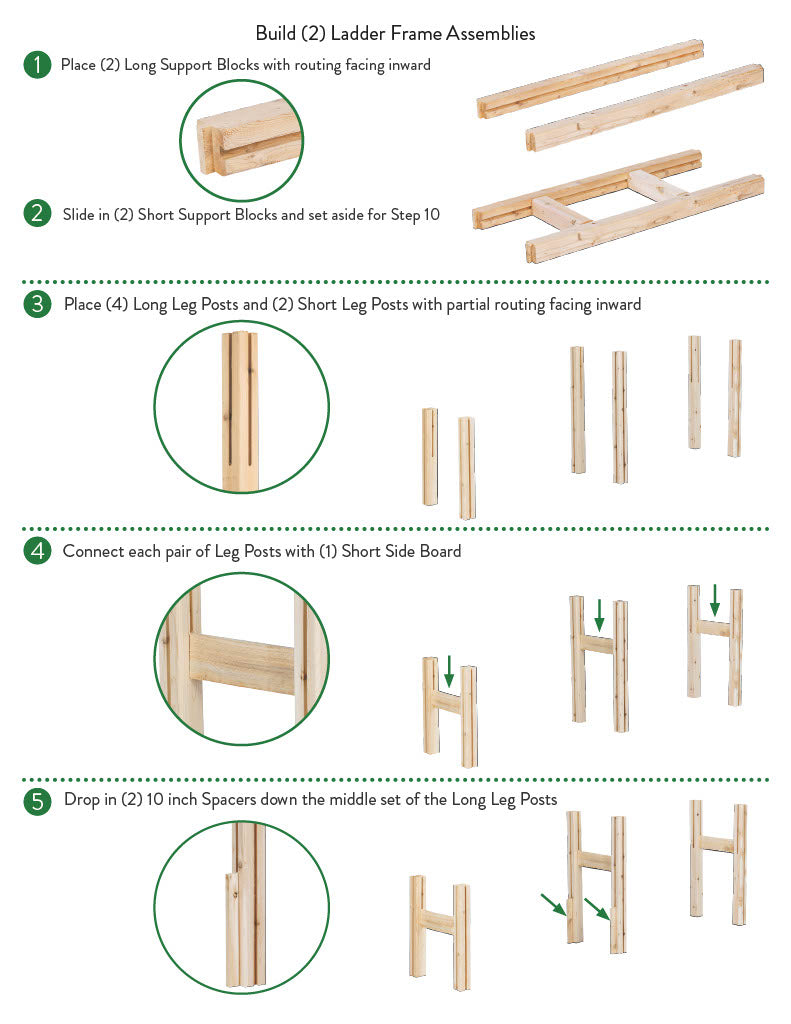 Build (2) Ladder Frame Assemblies

1 Place (2) Long Support Blocks with routing facing inward

2 Slide in (2) Short Support Blocks and set aside for Step 10

3 Place (4) Long Leg Posts and (2) Short Leg Posts with partial routing facing inward

4 Connect each pair of Leg Posts with (1) Short Side Board

5 Drop in (2) 10 inch Spacers down the middle set of the Long Leg Posts