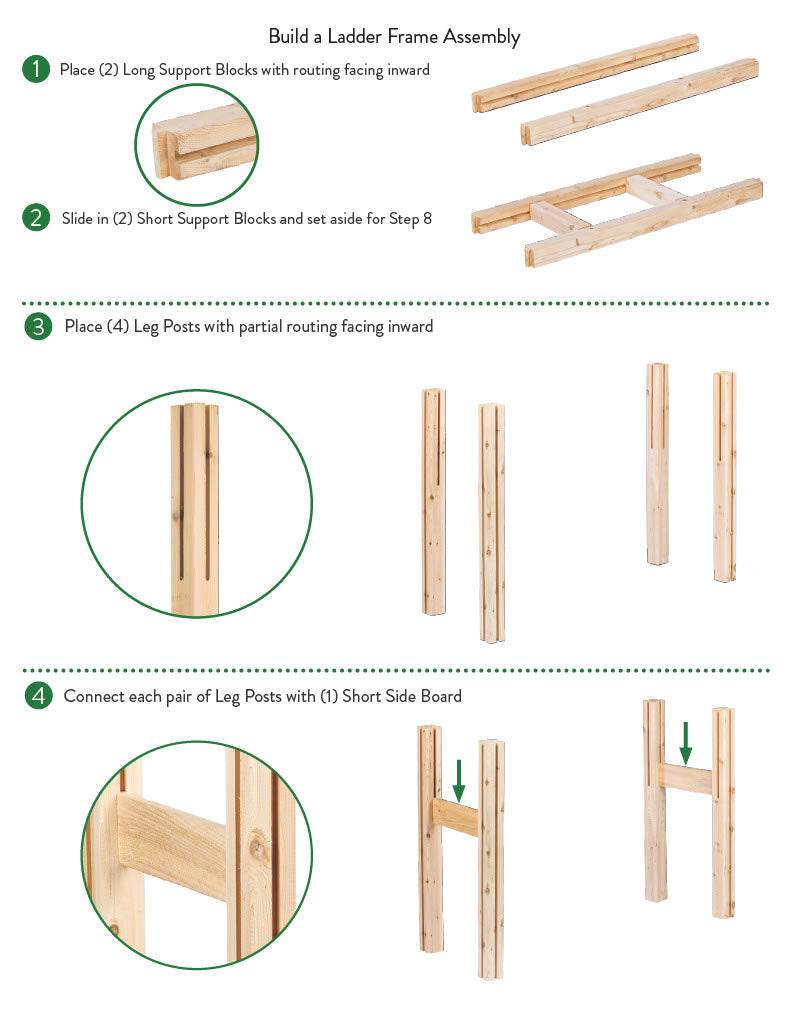 Build a Ladder Frame Assembly

1 Place (2) Long Support Blocks with routing facing inward

2 Slide in (2) Short Support Blocks and set aside for Step 8

3 Place (4) Leg Posts with partial routing facing inward

4 Connect each pair of Leg Posts with (1) Short Side Board