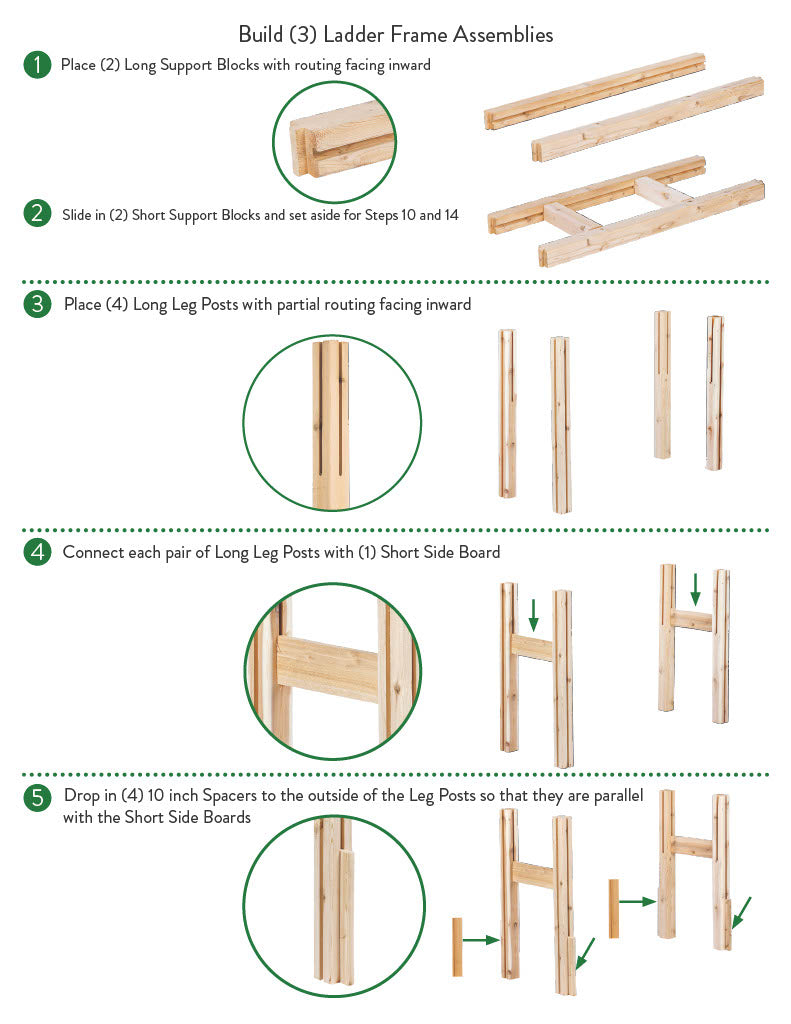 Build (3) Ladder Frame Assemblies

1 Place (2) Long Support Blocks with routing facing inward

2 Slide in (2) Short Support Blocks and set aside for Steps 10 and 14

3 Place (4) Long Leg Posts with partial routing facing inward

4 Connect each pair of Long Leg Posts with (1) Short Side Board

5 Drop in (4) 10 inch Spacers to the outside of the Leg Posts so that they are parallel with the Short Side Boards