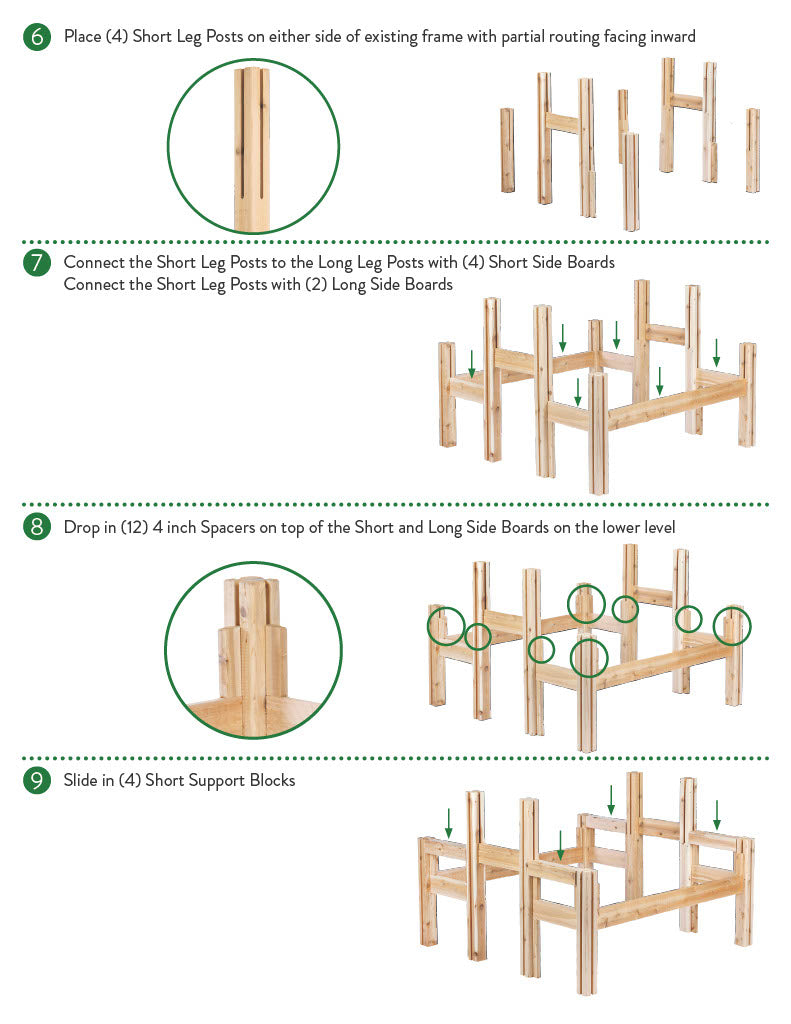 6 Place (4) Short Leg Posts on either side of existing frame with partial routing facing inward

7 Connect the Short Leg Posts to the Long Leg Posts with (4) Short Side Boards
Connect the Short Leg Posts with (2) Long Side Boards

8 Drop in (12) 4 inch Spacers on top of the Short and Long Side Boards on the lower level

9 Slide in (4) Short Support Blocks