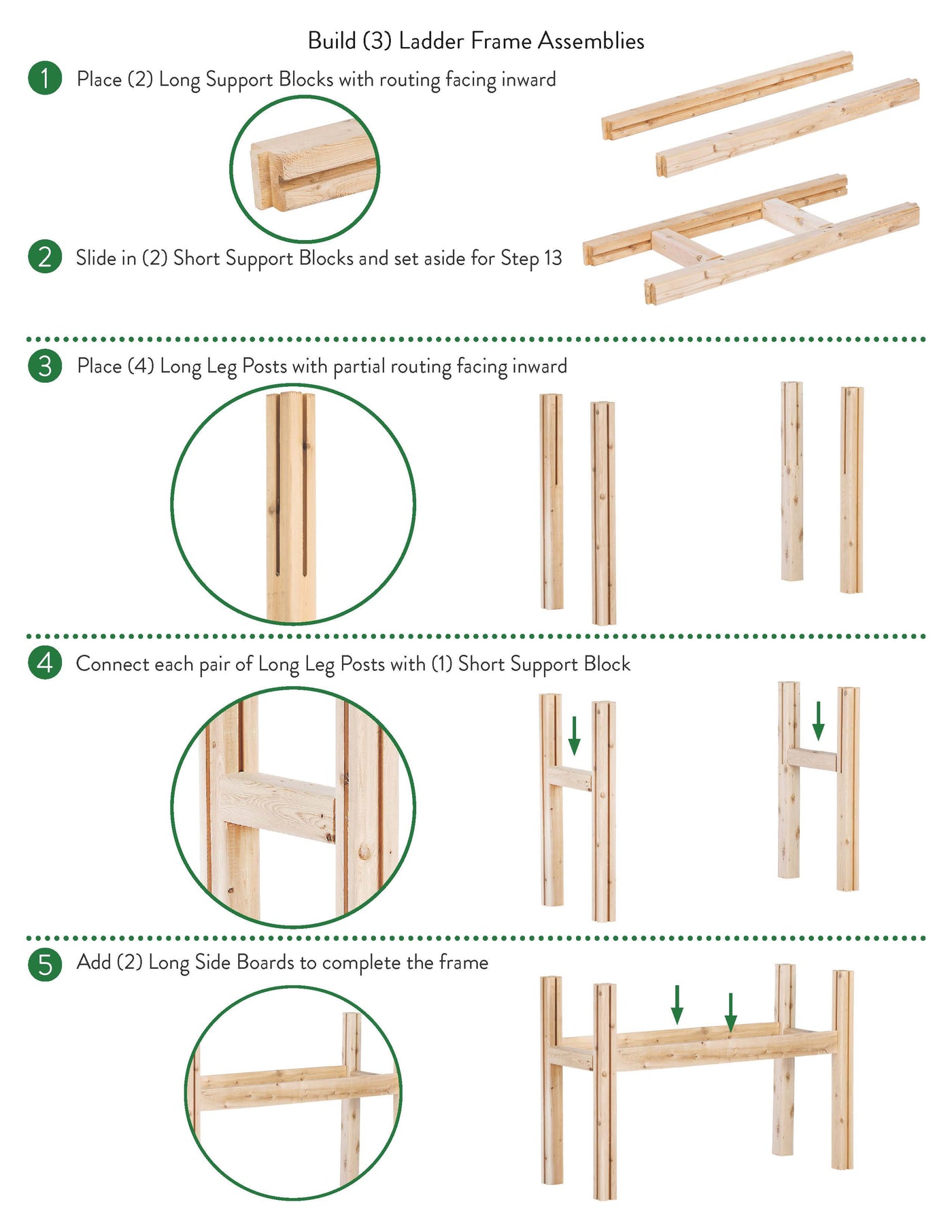 Build (3) Ladder Frame Assemblies

1 Place (2) Long Support Blocks with routing facing inward

2 Slide in (2) Short Support Blocks and set aside for Step 13

3 Place (4) Long Leg Posts with partial routing facing inward

4 Connect each pair of Long Leg Posts with (1) Short Support Block

5 Add (2) Long Side Boards to complete the frame