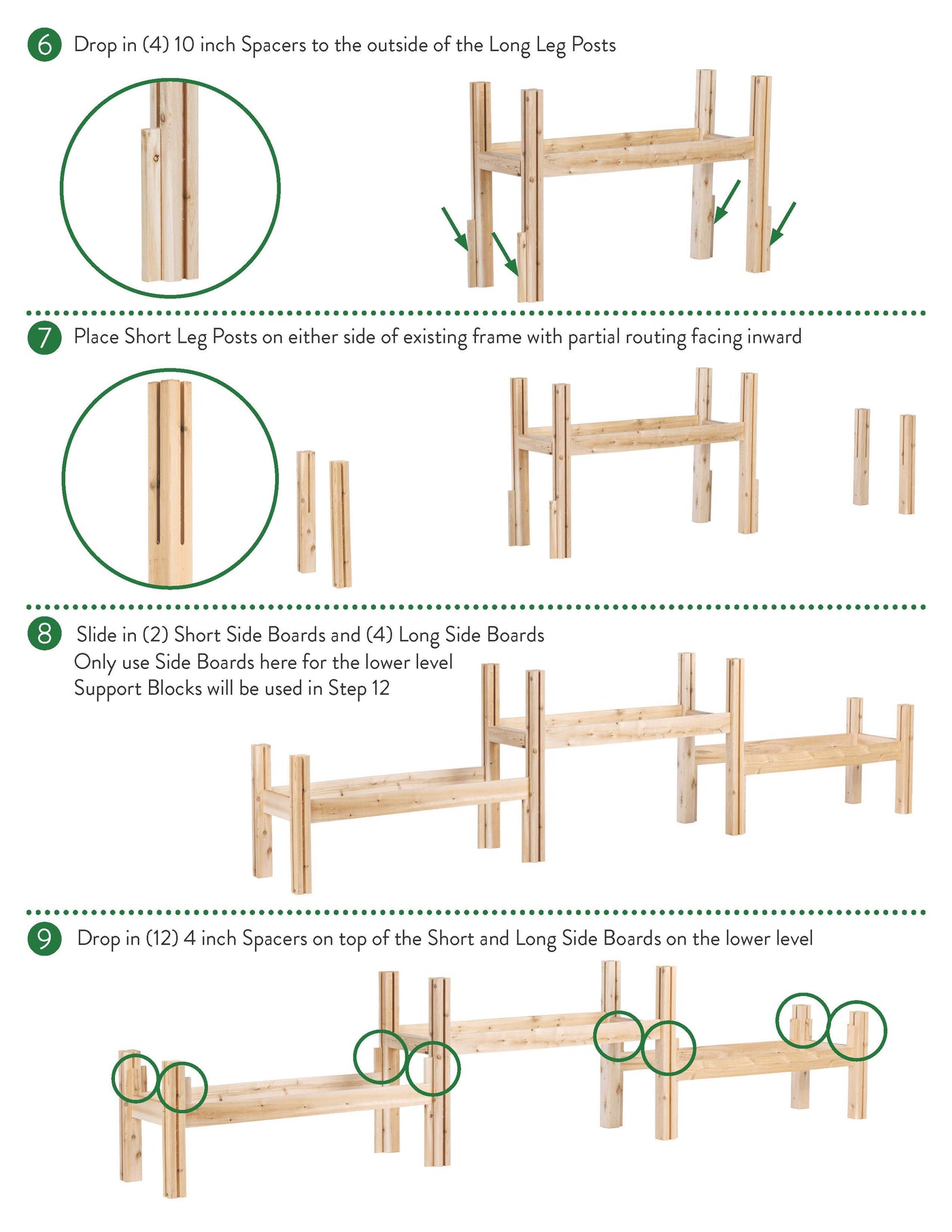 6 Drop in (4) 10 inch Spacers to the outside of the Long Leg Posts

7 Place Short Leg Posts on either side of existing frame with partial routing facing inward

8 Slide in (2) Short Side Boards and (4) Long Side Boards
Only use Side Boards here for the lower level
Support Blocks will be used in Step 12

9 Drop in (12) 4 inch Spacers on top of the Short and Long Side Boards on the lower level