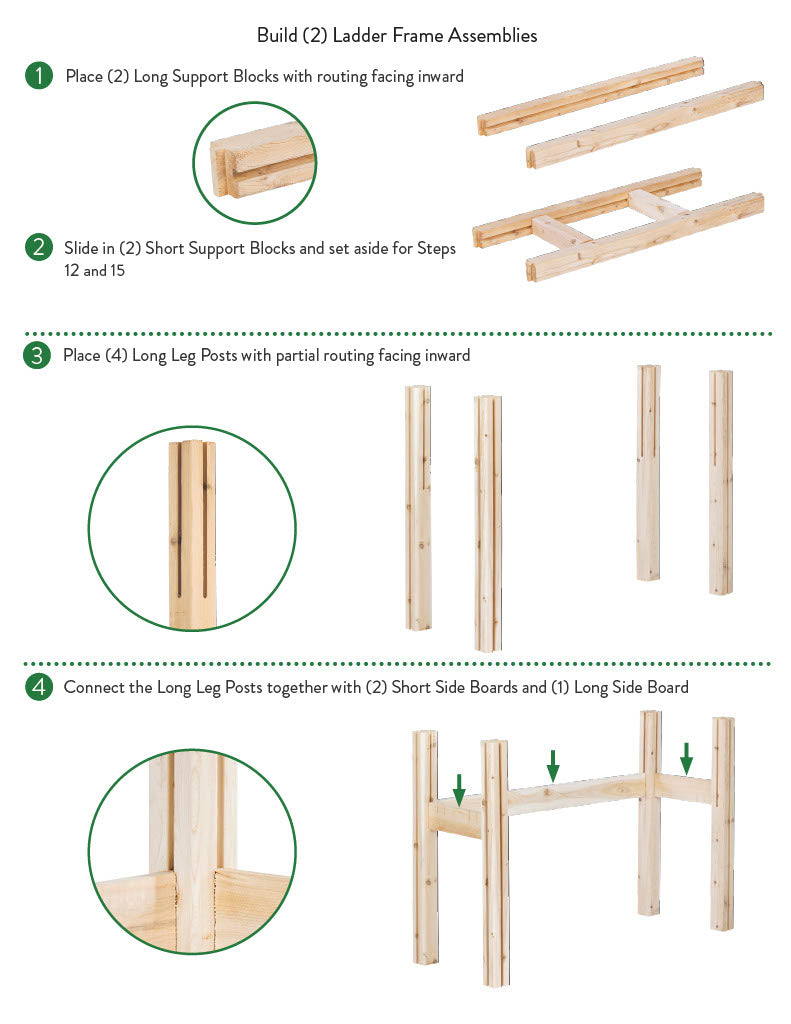 Build (2) Ladder Frame Assemblies

1 Place (2) Long Support Blocks with routing facing inward

2 Slide in (2) Short Support Blocks and set aside for Steps 12 and 15

3 Place (4) Long Leg Posts with partial routing facing inward

4 Connect the Long Leg Posts together with (2) Short Side Boards and (1) Long Side Board