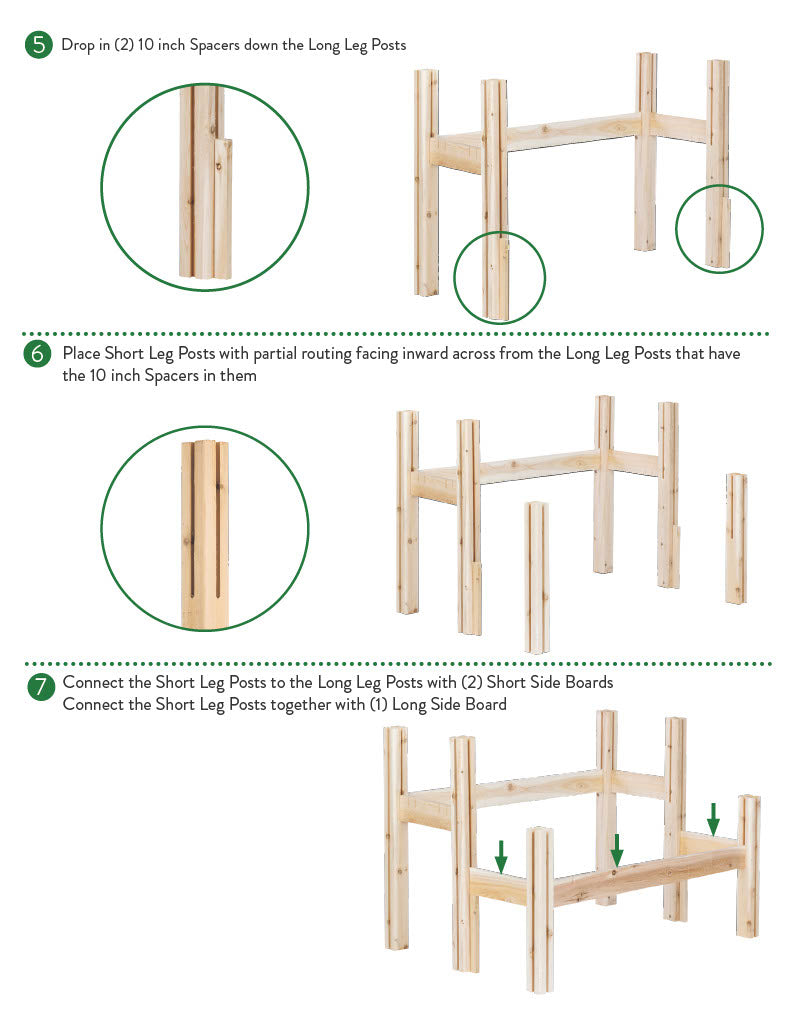 5 Drop in (2) 10 inch Spacers down the Long Leg Posts

6 Place Short Leg Posts with partial routing facing inward across from the Long Leg Posts that have the 10 inch Spacers in them

7 Connect the Short Leg Posts to the Long Leg Posts with (2) Short Side Boards
Connect the Short Leg Posts together with (1) Long Side Board