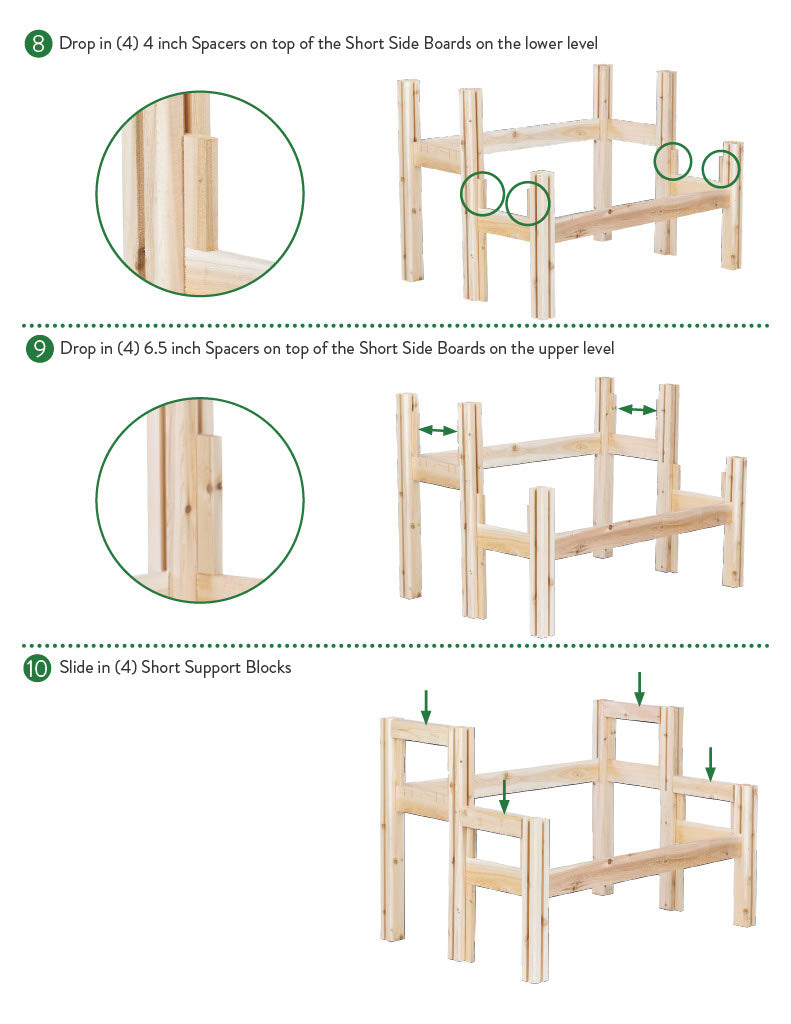 8 Drop in (4) 4 inch Spacers on top of the Short Side Boards on the lower level

9 Drop in (4) 6.5 inch Spacers on top of the Short Side Boards on the upper level

10 Slide in (4) Short Support Blocks