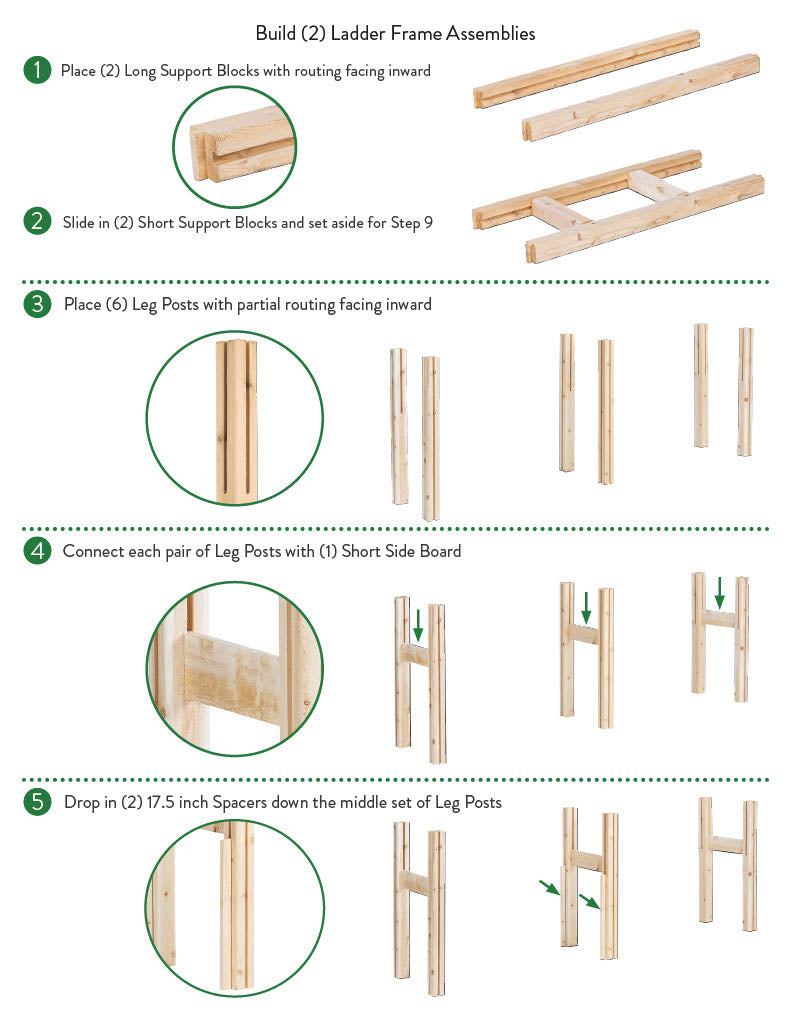 Build (2) Ladder Frame Assemblies

1 Place (2) Long Support Blocks with routing facing inward

2 Slide in (2) Short Support Blocks and set aside for Step 9

3 Place (6) Leg Posts with partial routing facing inward

4 Connect each pair of Leg Posts with (1) Short Side Board

5 Drop in (2) 17.5 inch Spacers down the middle set of Leg Posts