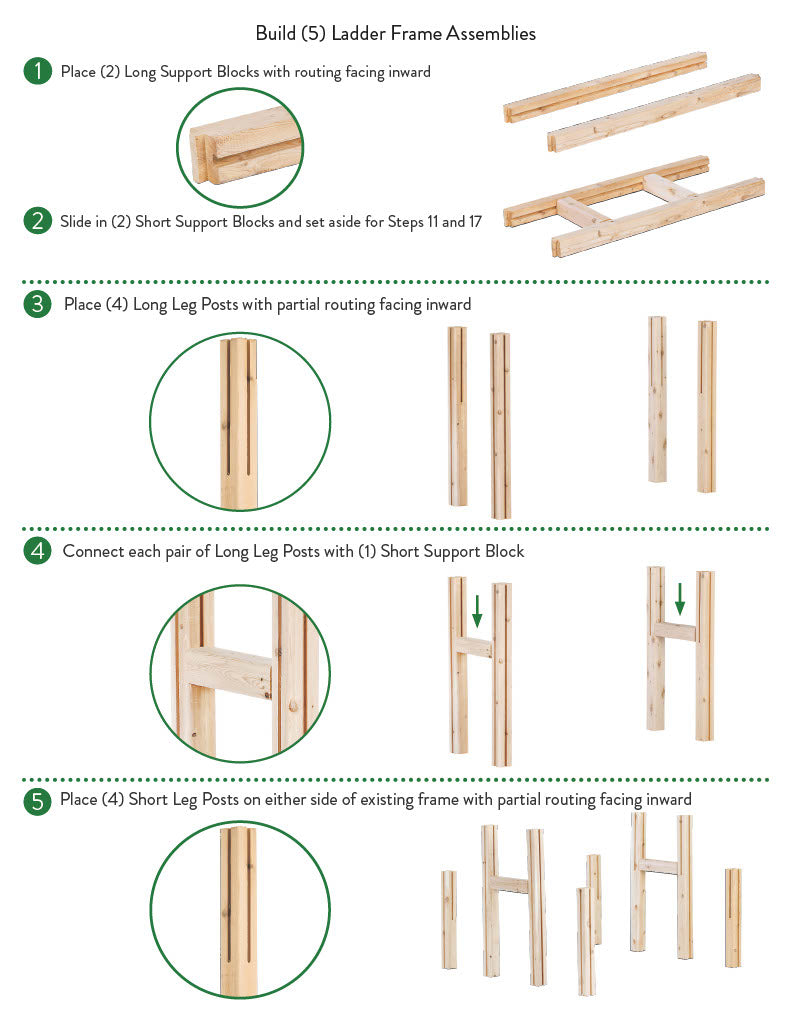 Build (5) Ladder Frame Assemblies

1 Place (2) Long Support Blocks with routing facing inward

2 Slide in (2) Short Support Blocks and set aside for Steps 11 and 17

3 Place (4) Long Leg Posts with partial routing facing inward

4 Connect each pair of Long Leg Posts with (1) Short Support Block

5 Place (4) Short Leg Posts on either side of existing frame with partial routing facing inward