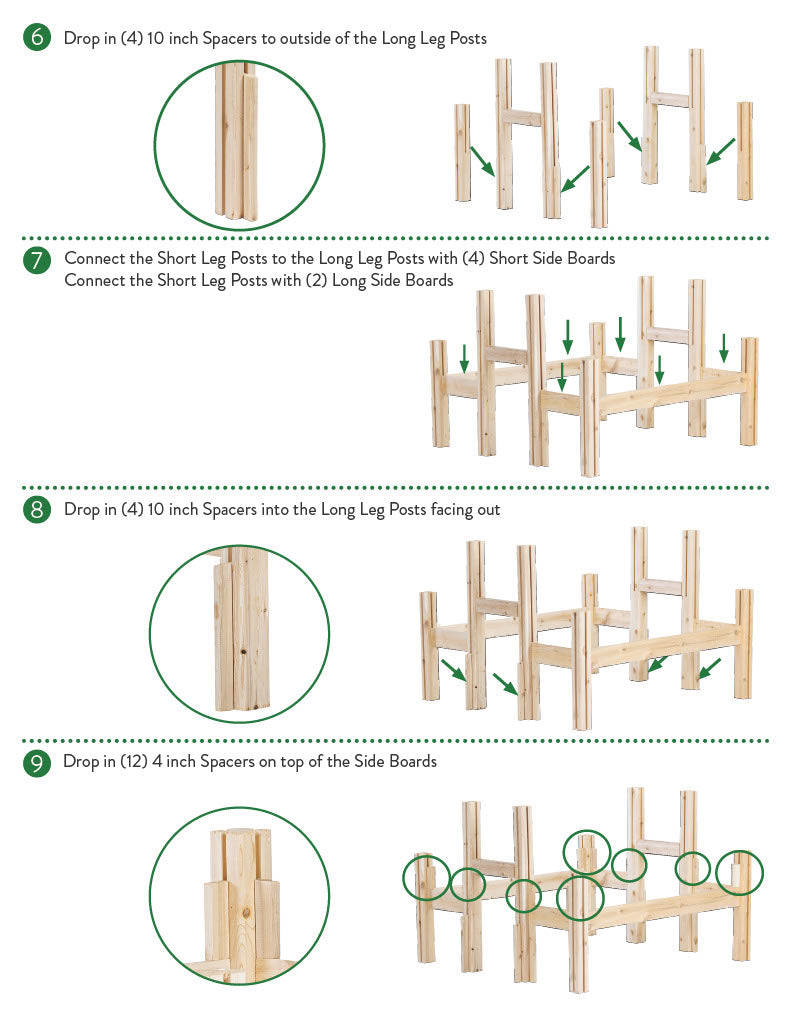 6 Drop in (4) 10 inch Spacers to outside of the Long Leg Posts

7 Connect the Short Leg Posts to the Long Leg Posts with (4) Short Side Boards
Connect the Short Leg Posts with (2) Long Side Boards

8 Drop in (4) 10 inch Spacers into the Long Leg Posts facing out

9 Drop in (12) 4 inch Spacers on top of the Side Boards