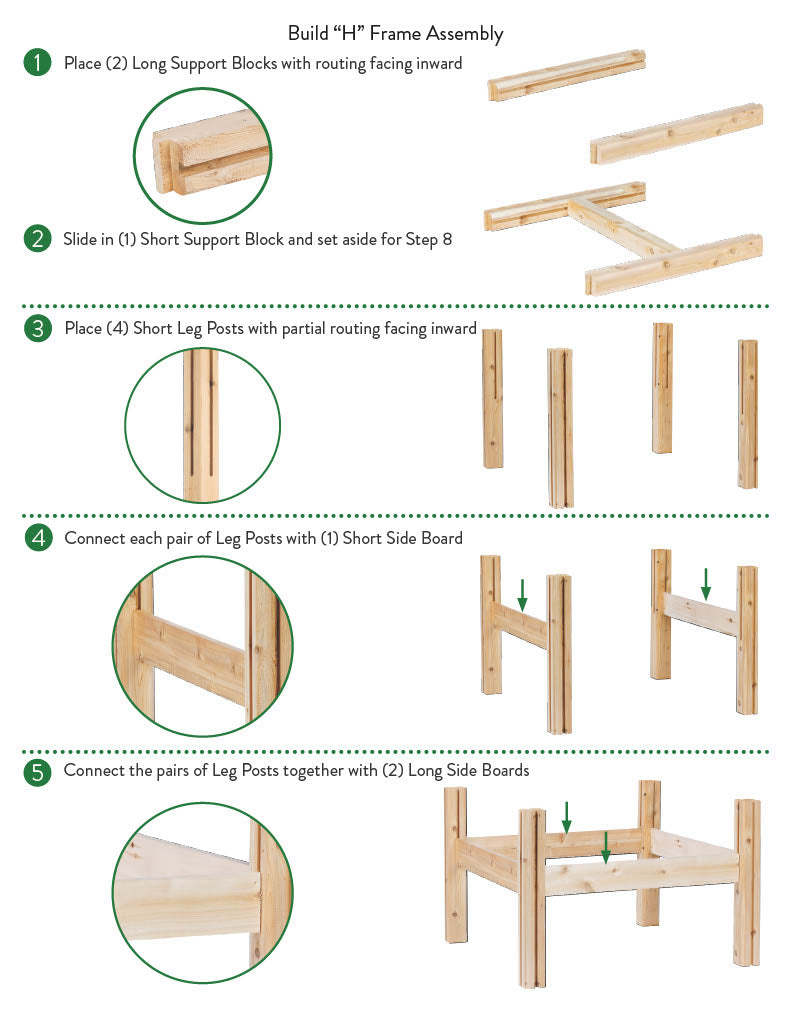 Build “H” Frame Assembly

1 Place (2) Long Support Blocks with routing facing inward

2 Slide in (1) Short Support Block and set aside for Step 8

3 Place (4) Short Leg Posts with partial routing facing inward

4 Connect each pair of Leg Posts with (1) Short Side Board

5 Connect the pairs of Leg Posts together with (2) Long Side Boards