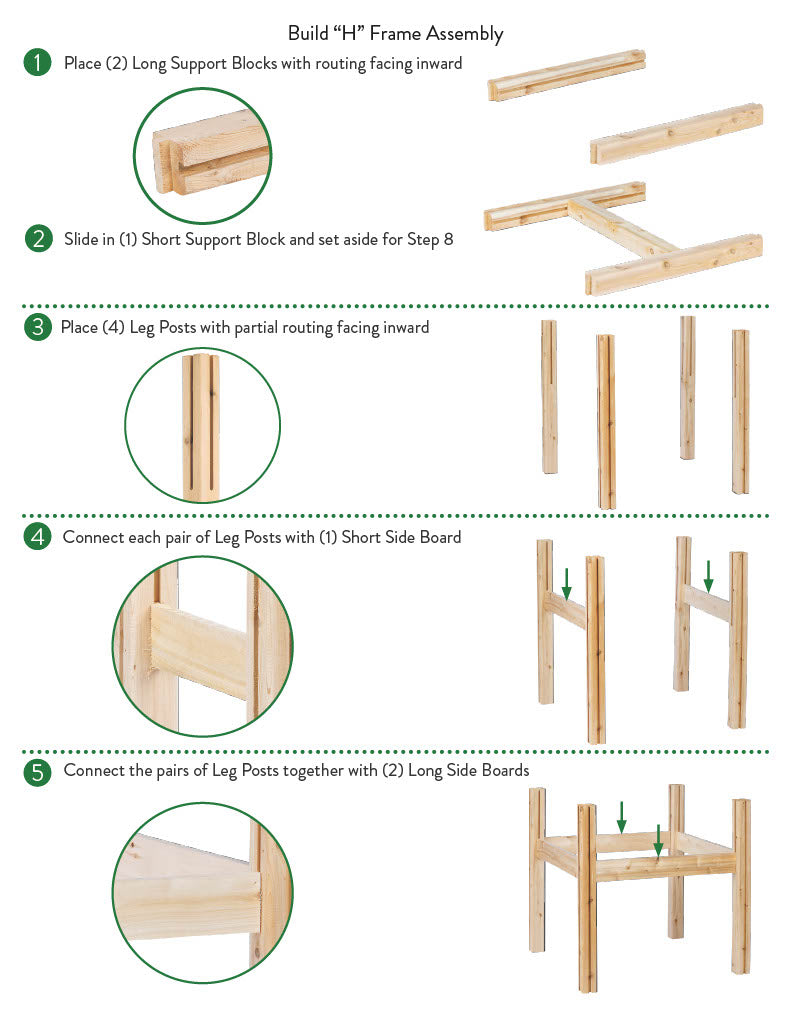 Build “H” Frame Assembly

1 Place (2) Long Support Blocks with routing facing inward

2 Slide in (1) Short Support Block and set aside for Step 8

3 Place (4) Leg Posts with partial routing facing inward

4 Connect each pair of Leg Posts with (1) Short Side Board

5 Connect the pairs of Leg Posts together with (2) Long Side Boards