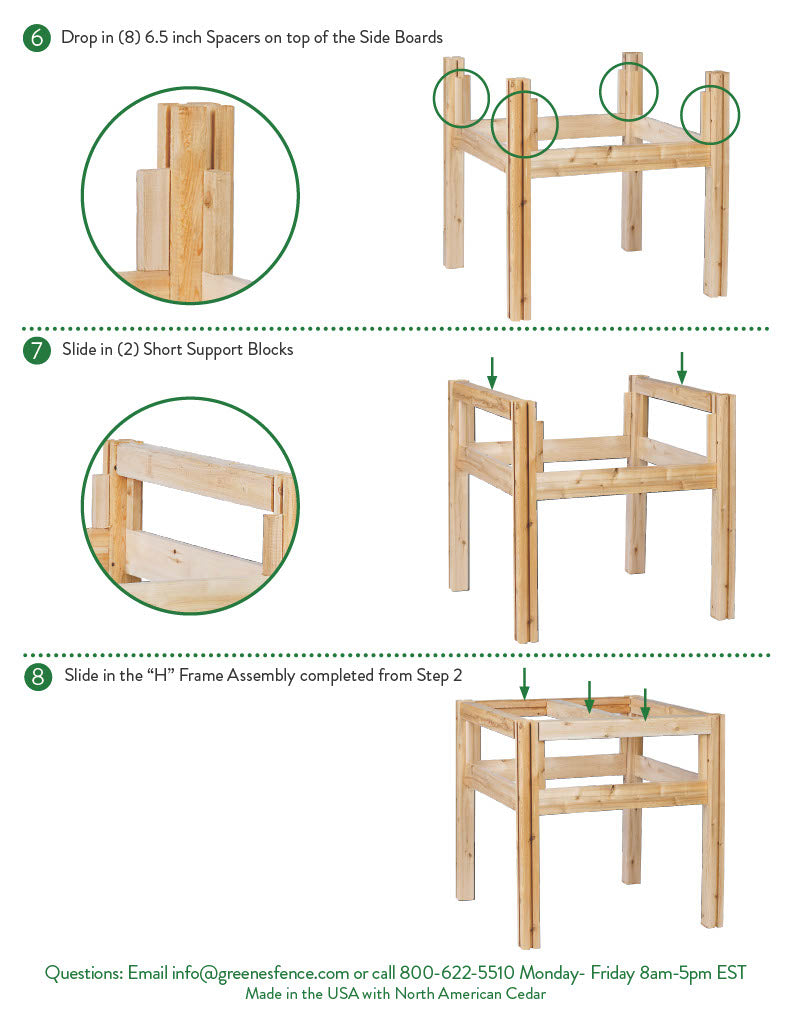 6 Drop in (8) 6.5 inch Spacers on top of the Side Boards

7 Slide in (2) Short Support Blocks

8 Slide in the “H” Frame Assembly completed from Step 2

Questions: Email info@greenesfence.com or call 800-622-5510 Monday- Friday 8am-5pm EST
Made in the USA with North American Cedar