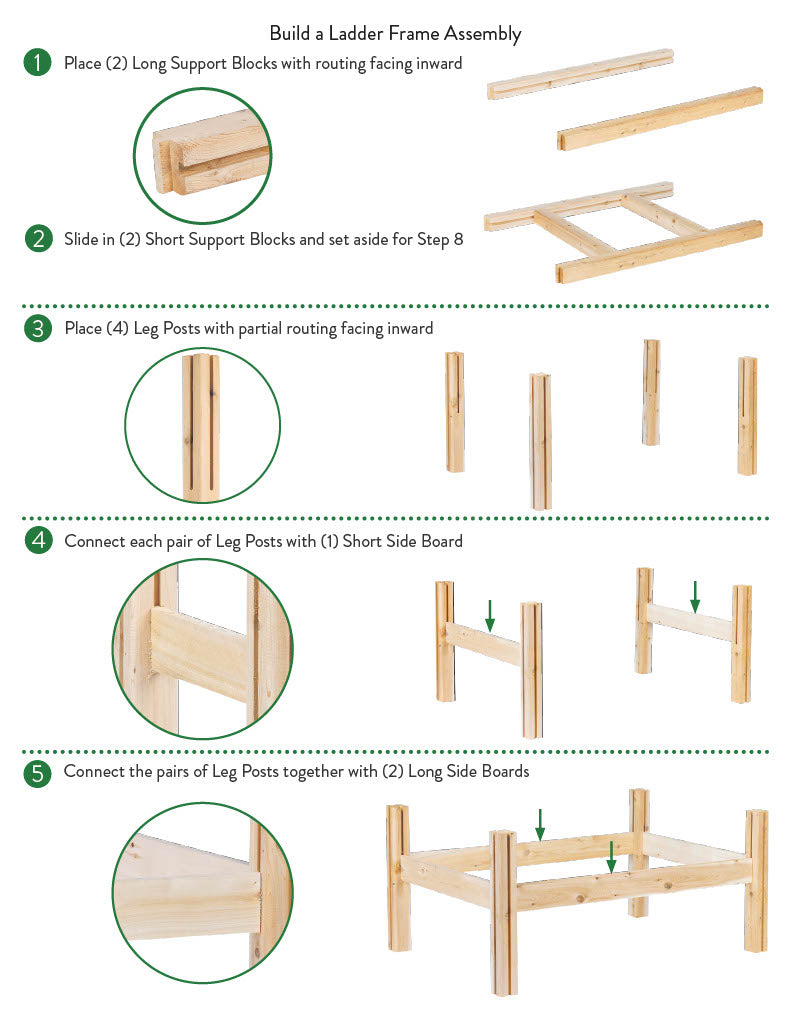 Build a Ladder Frame Assembly

1 Place (2) Long Support Blocks with routing facing inward

2 Slide in (2) Short Support Blocks and set aside for Step 8

3 Place (4) Leg Posts with partial routing facing inward

4 Connect each pair of Leg Posts with (1) Short Side Board

5 Connect the pairs of Leg Posts together with (2) Long Side Boards