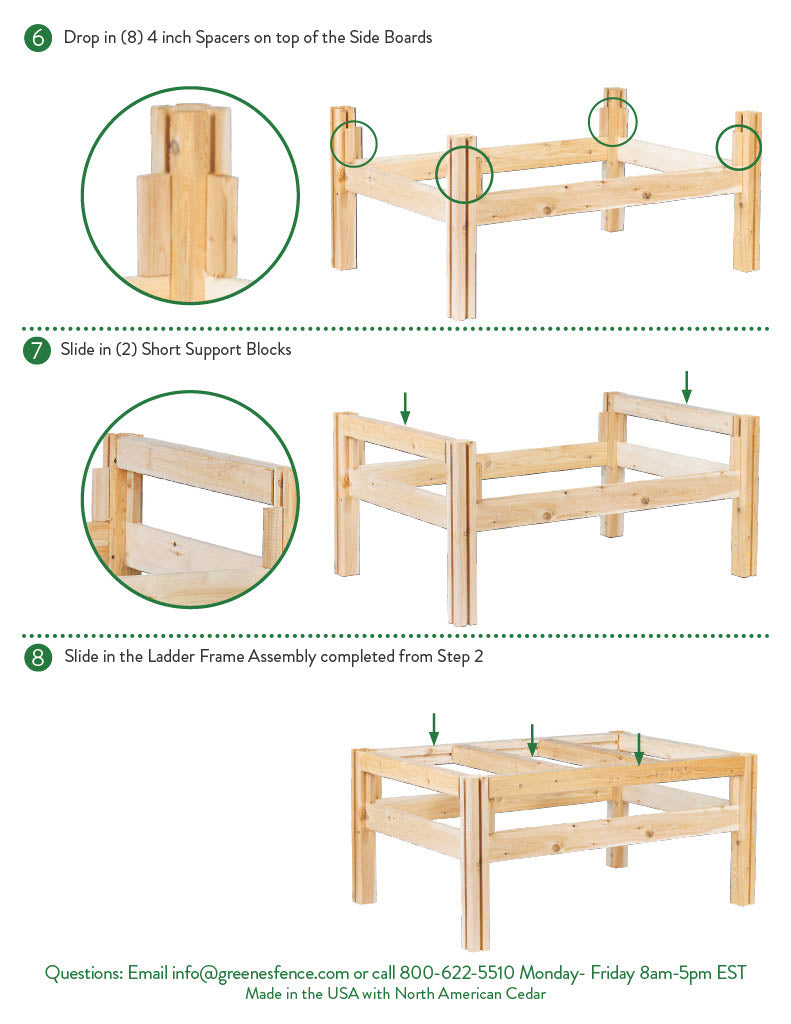 6 Drop in (8) 4 inch Spacers on top of the Side Boards

7 Slide in (2) Short Support Blocks

8 Slide in the Ladder Frame Assembly completed from Step 2

Questions: Email info@greenesfence.com or call 800-622-5510 Monday- Friday 8am-5pm EST
Made in the USA with North American Cedar