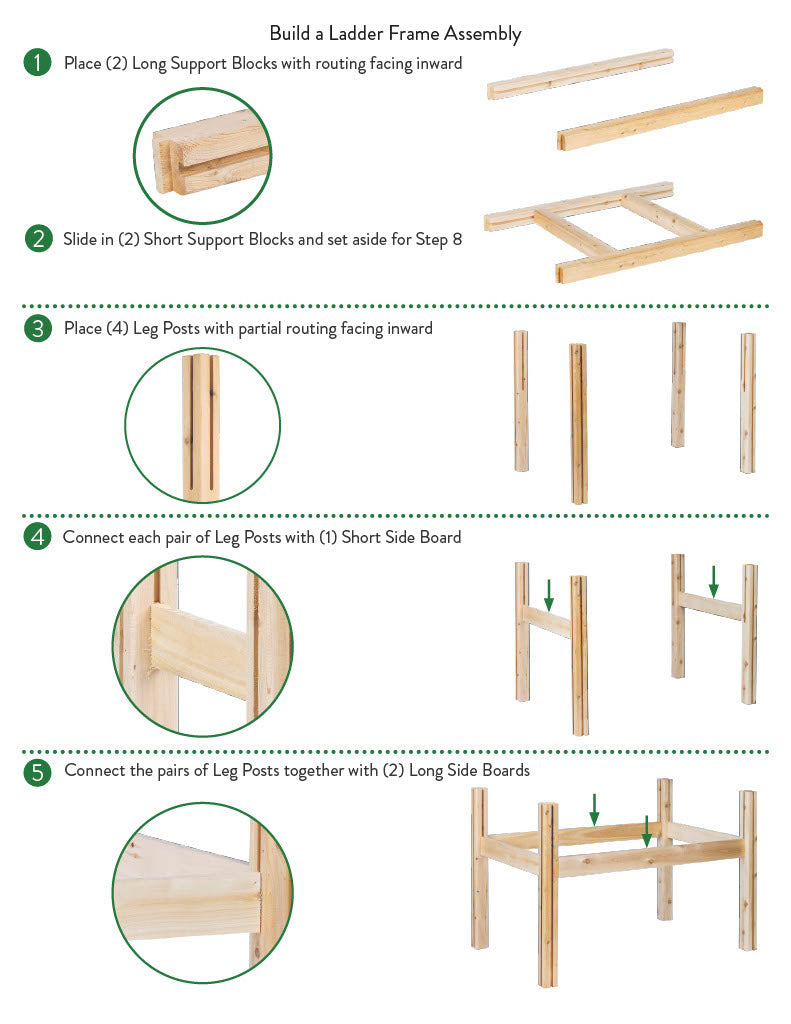 Build a Ladder Frame Assembly

1 Place (2) Long Support Blocks with routing facing inward

2 Slide in (2) Short Support Blocks and set aside for Step 8

3 Place (4) Leg Posts with partial routing facing inward

4 Connect each pair of Leg Posts with (1) Short Side Board

5 Connect the pairs of Leg Posts together with (2) Long Side Boards