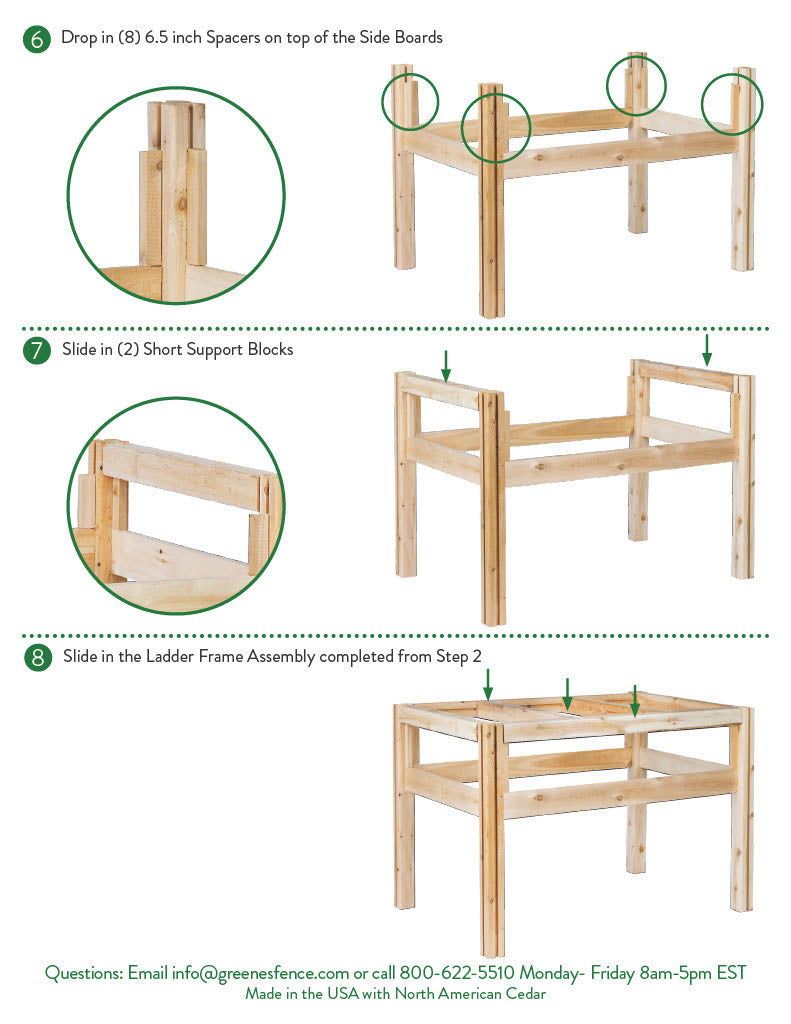 6 Drop in (8) 6.5 inch Spacers on top of the Side Boards

7 Slide in (2) Short Support Blocks

8 Slide in the Ladder Frame Assembly completed from Step 2

Questions: Email info@greenesfence.com or call 800-622-5510 Monday- Friday 8am-5pm EST
Made in the USA with North American Cedar