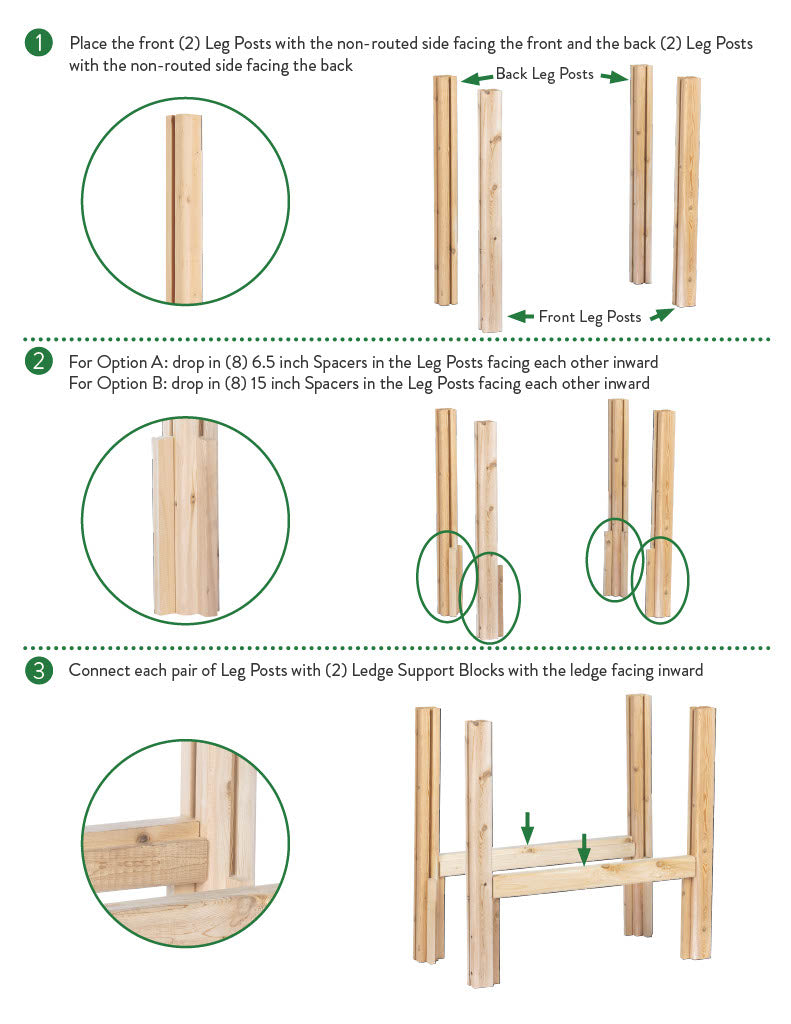 1 Place the front (2) Leg Posts with the non-routed side facing the front and the back (2) Leg Posts with the non-routed side facing the back

Back Leg Posts

Front Leg Posts

2 For Option A: drop in (8) 6.5 inch Spacers in the Leg Posts facing each other inward
For Option B: drop in (8) 15 inch Spacers in the Leg Posts facing each other inward

3 Connect each pair of Leg Posts with (2) Ledge Support Blocks with the ledge facing inward