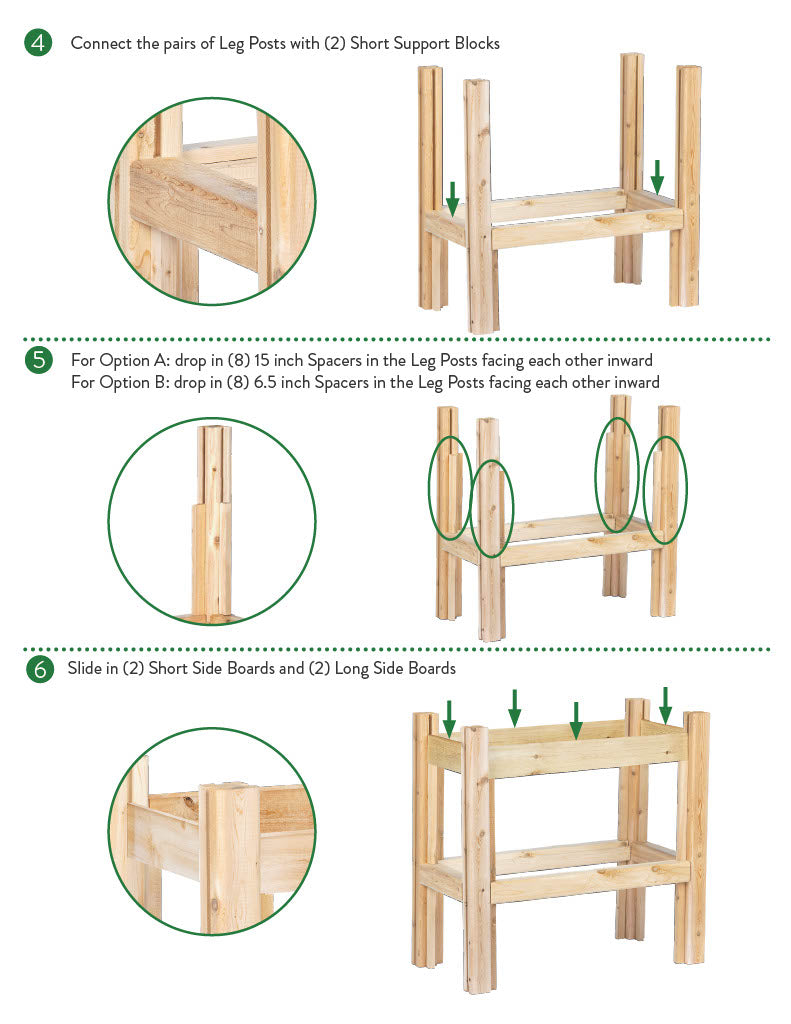 4 Connect the pairs of Leg Posts with (2) Short Support Blocks

5 For Option A: drop in (8) 15 inch Spacers in the Leg Posts facing each other inward
For Option B: drop in (8) 6.5 inch Spacers in the Leg Posts facing each other inward

6 Slide in (2) Short Side Boards and (2) Long Side Boards