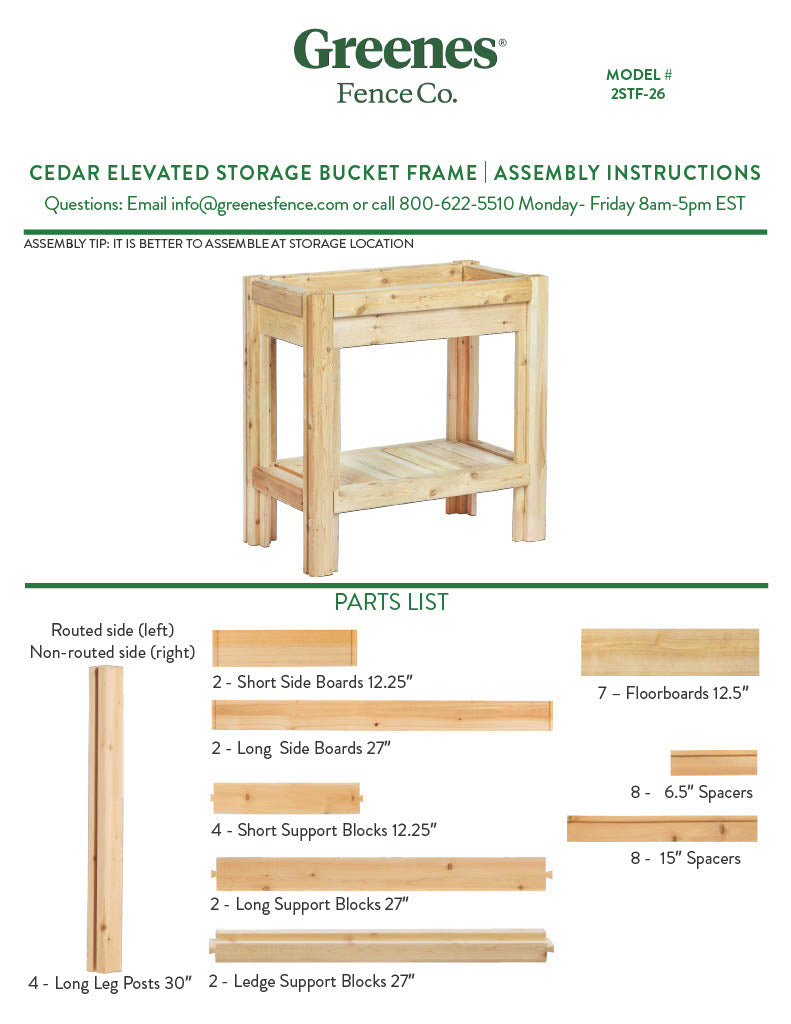 Greenes®
Fence Co.

MODEL #
2STF-26

CEDAR ELEVATED STORAGE BUCKET FRAME | ASSEMBLY INSTRUCTIONS

Questions: Email info@greenesfence.com or call 800-622-5510 Monday- Friday 8am-5pm EST

ASSEMBLY TIP: IT IS BETTER TO ASSEMBLE AT STORAGE LOCATION

PARTS LIST

Routed side (left)
Non-routed side (right)

4 - Long Leg Posts 30"

2 - Short Side Boards 12.25"

2 - Long Side Boards 27"

4 - Short Support Blocks 12.25"

2 - Long Support Blocks 27"

2 - Ledge Support Blocks 27"

7 – Floorboards 12.5"

8 - 6.5" Spacers

8 - 15" Spacers