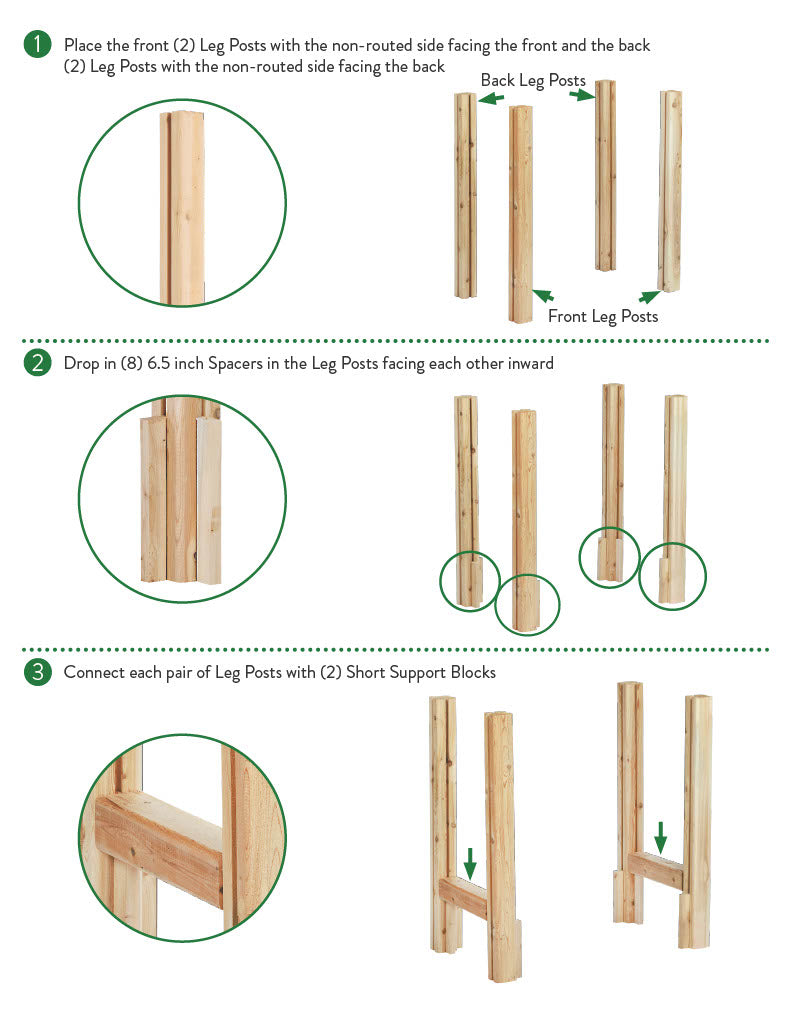 1 Place the front (2) Leg Posts with the non-routed side facing the front and the back (2) Leg Posts with the non-routed side facing the back

Back Leg Posts

Front Leg Posts

2 Drop in (8) 6.5 inch Spacers in the Leg Posts facing each other inward

3 Connect each pair of Leg Posts with (2) Short Support Blocks