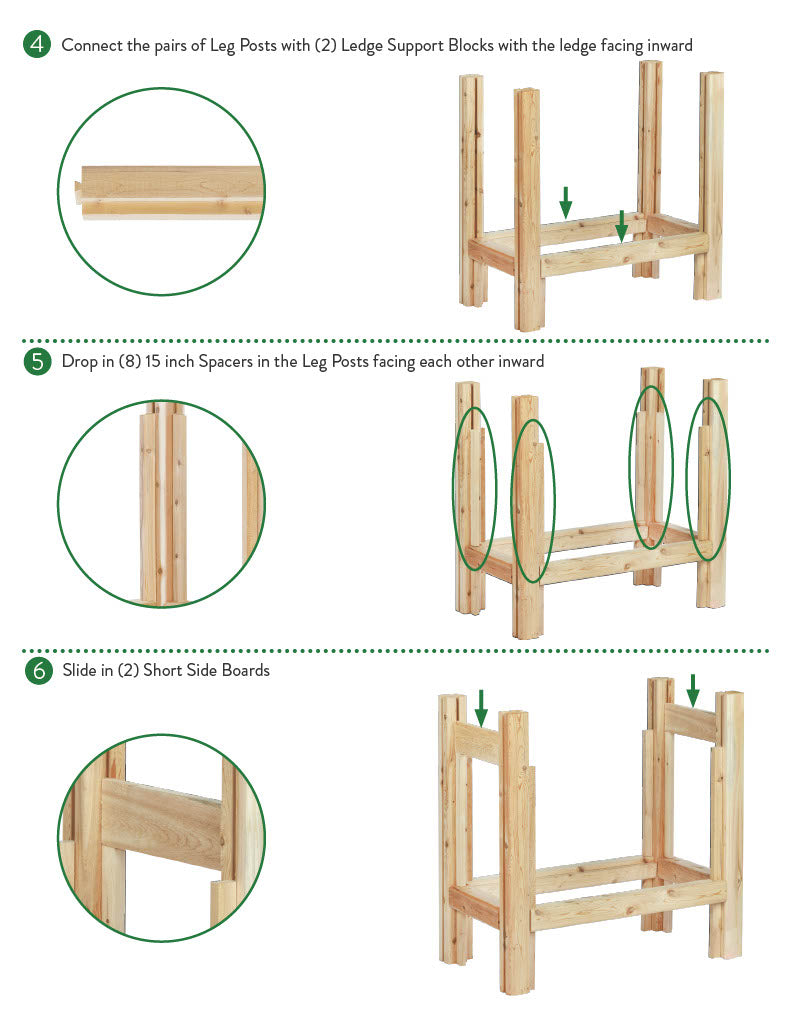 4 Connect the pairs of Leg Posts with (2) Ledge Support Blocks with the ledge facing inward

5 Drop in (8) 15 inch Spacers in the Leg Posts facing each other inward

6 Slide in (2) Short Side Boards