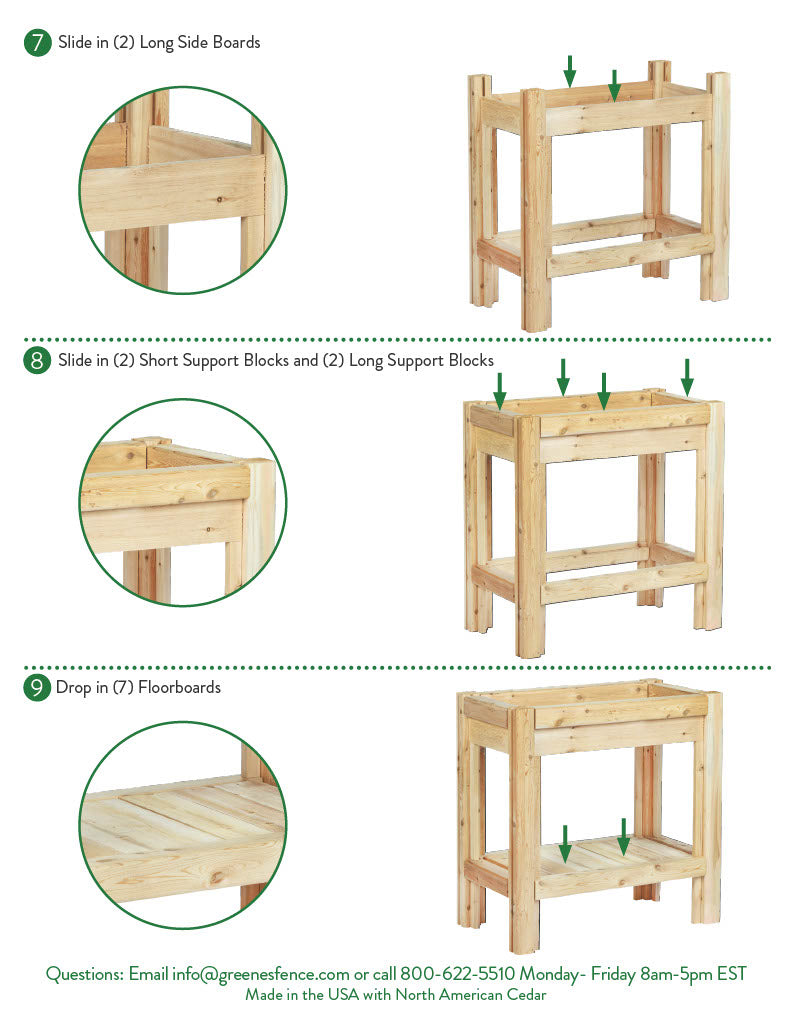 7 Slide in (2) Long Side Boards

8 Slide in (2) Short Support Blocks and (2) Long Support Blocks

9 Drop in (7) Floorboards

Questions: Email info@greenesfence.com or call 800-622-5510 Monday- Friday 8am-5pm EST
Made in the USA with North American Cedar