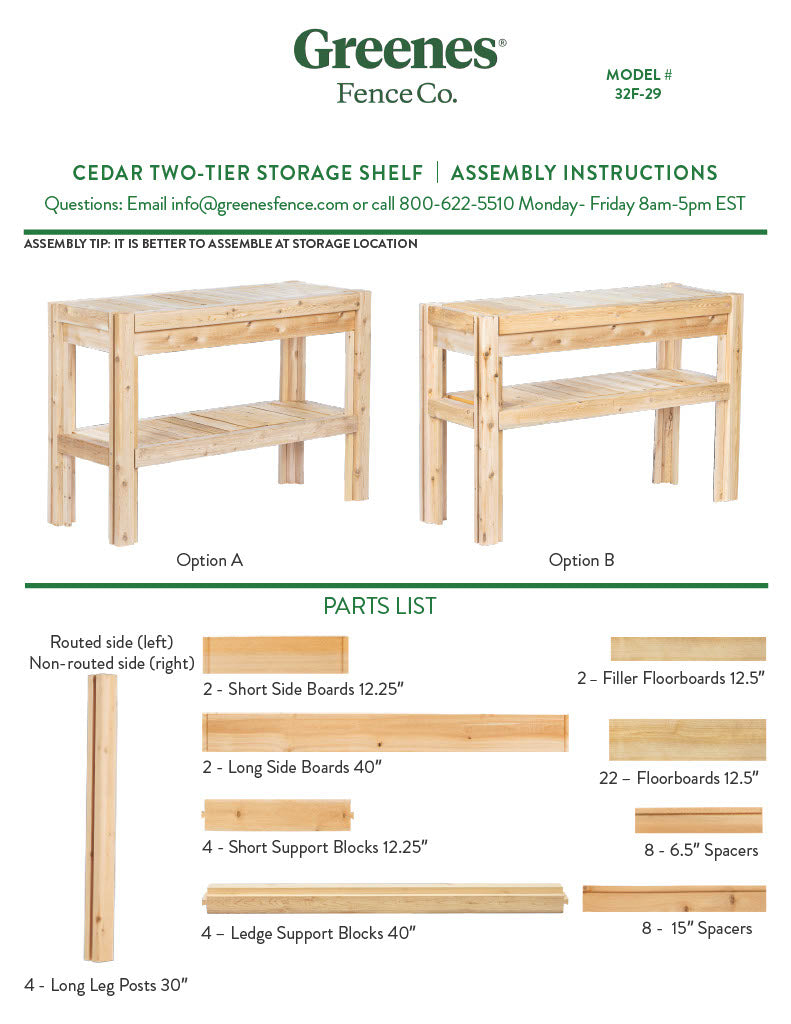 Greenes®
Fence Co.

MODEL #
32F-29

CEDAR TWO-TIER STORAGE SHELF | ASSEMBLY INSTRUCTIONS
Questions: Email info@greenesfence.com or call 800-622-5510 Monday- Friday 8am-5pm EST

ASSEMBLY TIP: IT IS BETTER TO ASSEMBLE AT STORAGE LOCATION

Option A

Option B

PARTS LIST

Routed side (left)
Non-routed side (right)

4 - Long Leg Posts 30"

2 - Short Side Boards 12.25"

2 - Long Side Boards 40"

4 - Short Support Blocks 12.25"

4 – Ledge Support Blocks 40"

2 – Filler Floorboards 12.5"

22 – Floorboards 12.5"

8 - 6.5" Spacers

8 - 15" Spacers