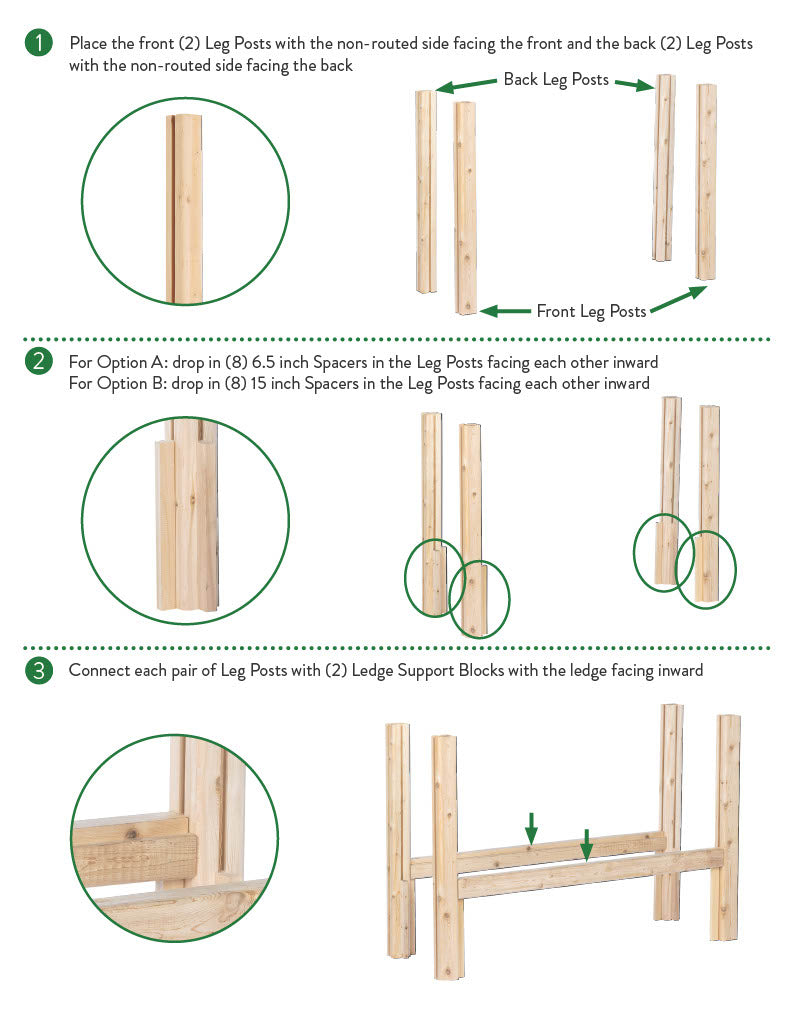 1 Place the front (2) Leg Posts with the non-routed side facing the front and the back (2) Leg Posts with the non-routed side facing the back

Back Leg Posts

Front Leg Posts

2 For Option A: drop in (8) 6.5 inch Spacers in the Leg Posts facing each other inward
For Option B: drop in (8) 15 inch Spacers in the Leg Posts facing each other inward

3 Connect each pair of Leg Posts with (2) Ledge Support Blocks with the ledge facing inward