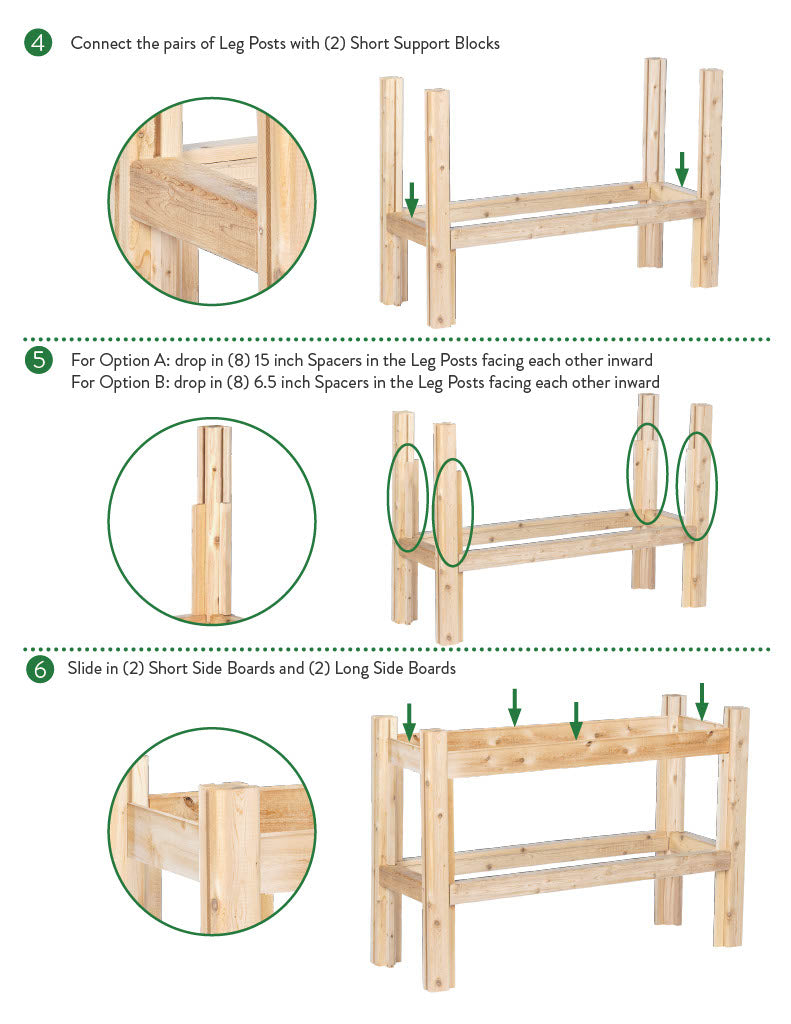 4 Connect the pairs of Leg Posts with (2) Short Support Blocks

5 For Option A: drop in (8) 15 inch Spacers in the Leg Posts facing each other inward
For Option B: drop in (8) 6.5 inch Spacers in the Leg Posts facing each other inward

6 Slide in (2) Short Side Boards and (2) Long Side Boards