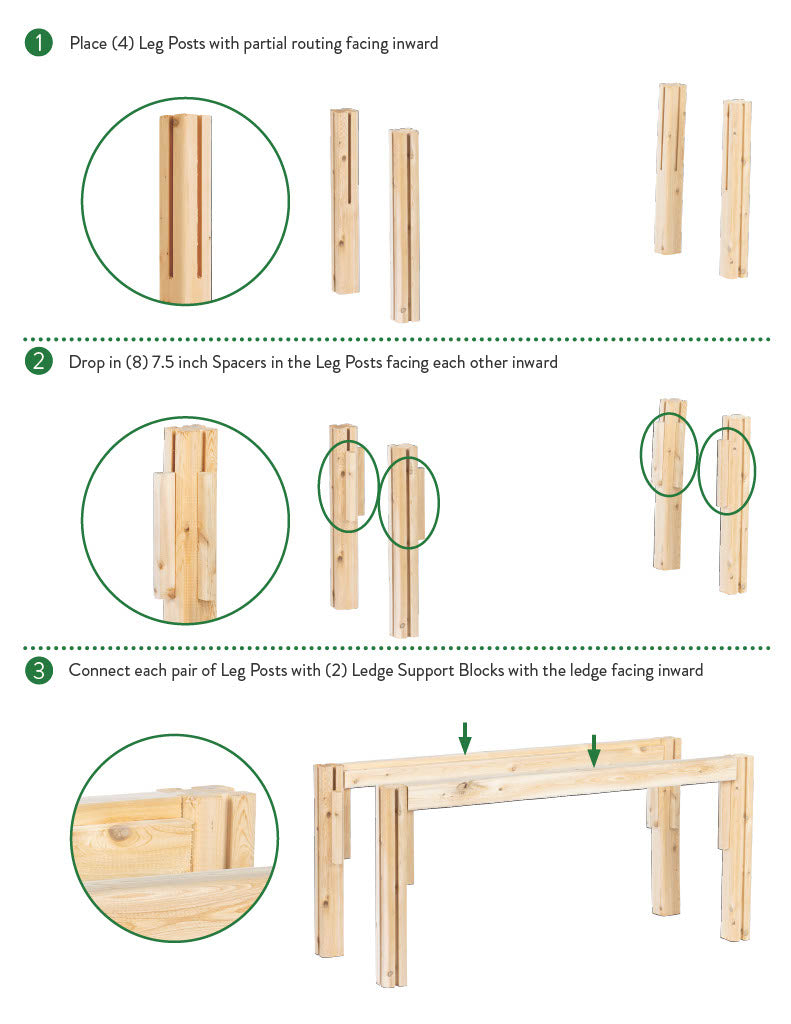 1 Place (4) Leg Posts with partial routing facing inward

2 Drop in (8) 7.5 inch Spacers in the Leg Posts facing each other inward

3 Connect each pair of Leg Posts with (2) Ledge Support Blocks with the ledge facing inward