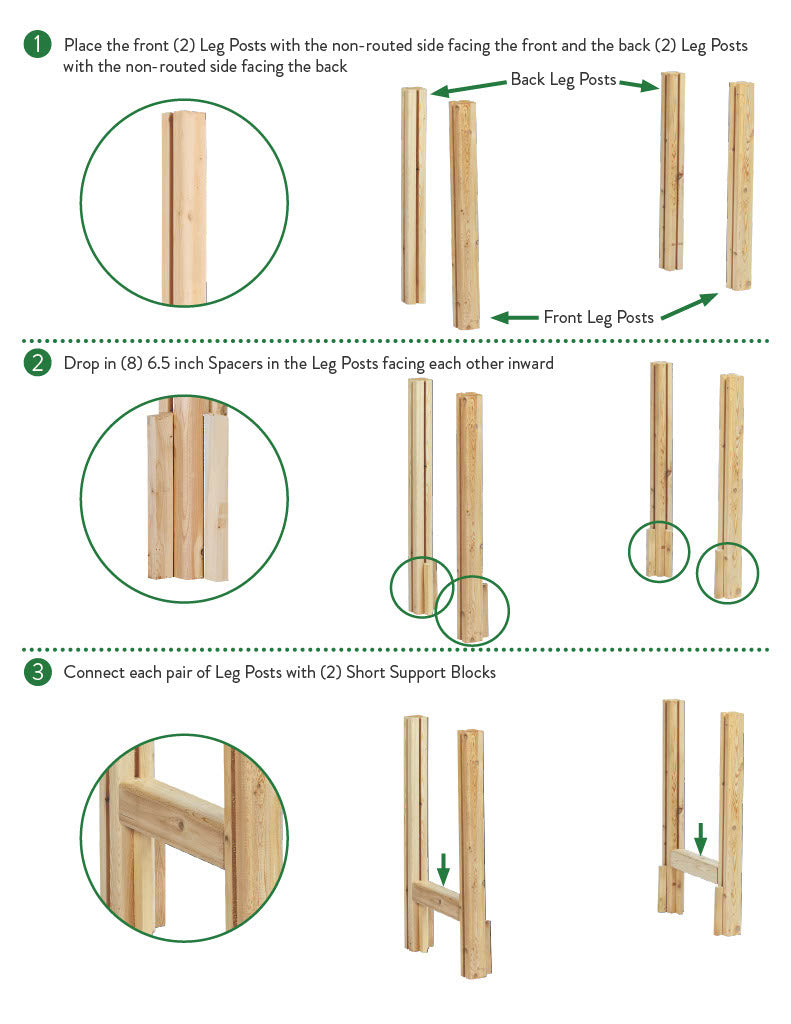 1 Place the front (2) Leg Posts with the non-routed side facing the front and the back (2) Leg Posts with the non-routed side facing the back

Back Leg Posts

Front Leg Posts

2 Drop in (8) 6.5 inch Spacers in the Leg Posts facing each other inward

3 Connect each pair of Leg Posts with (2) Short Support Blocks